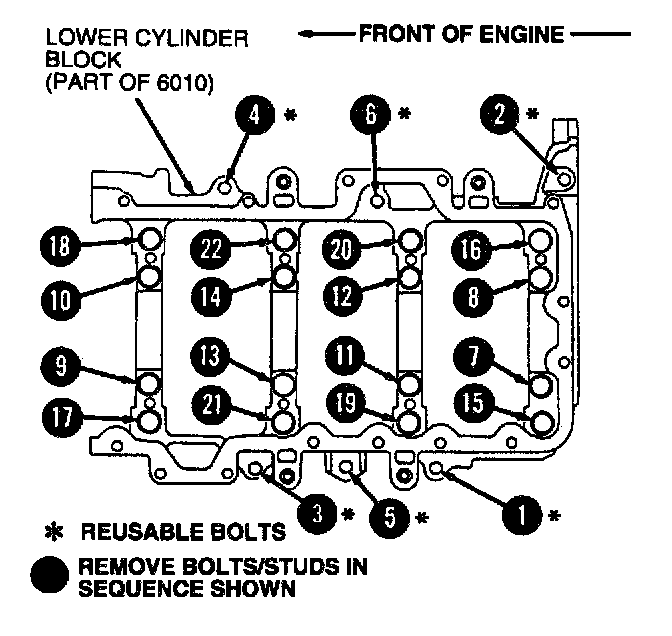 LOWER CYLINDER BLOCK (PART OF 6010)

FRONT OF ENGINE

4 *
6 *
2 *
18
22
20
16
10
14
12
8
9
13
11
7
17
21
19
15
3 *
5 *
1 *

* REUSABLE BOLTS

REMOVE BOLTS/STUDS IN SEQUENCE SHOWN