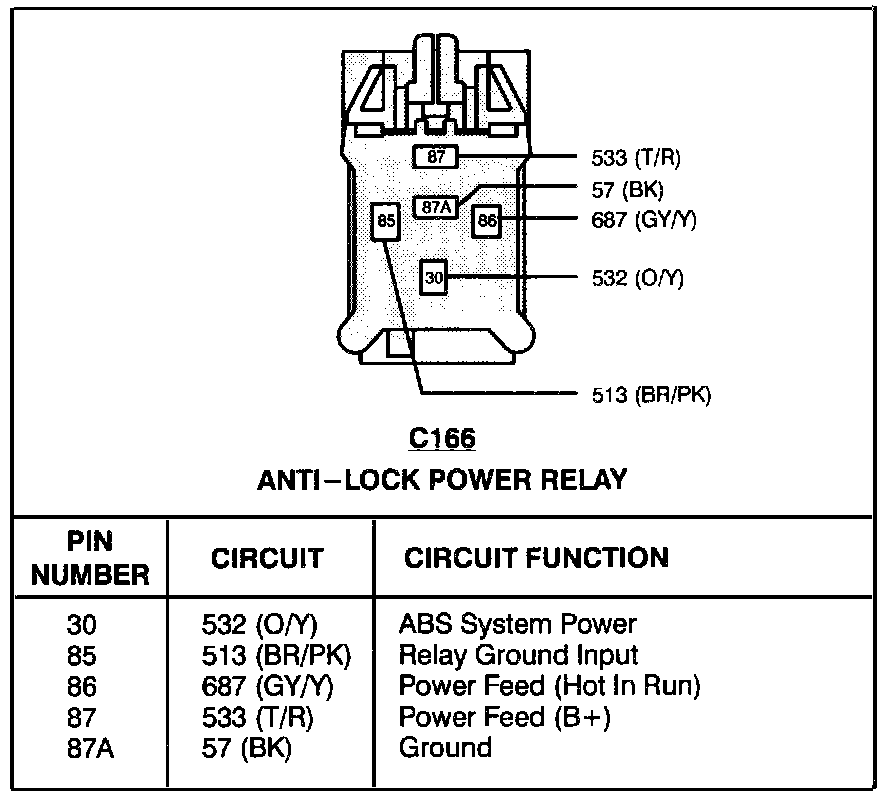 87
87A
85
86
30

533 (T/R)
57 (BK)
687 (GY/Y)
532 (O/Y)
513 (BR/PK)

C166
ANTI–LOCK POWER RELAY

| PIN NUMBER | CIRCUIT | CIRCUIT FUNCTION |
|---|---|---|
| 30 | 532 (O/Y) | ABS System Power |
| 85 | 513 (BR/PK) | Relay Ground Input |
| 86 | 687 (GY/Y) | Power Feed (Hot In Run) |
| 87 | 533 (T/R) | Power Feed (B+) |
| 87A | 57 (BK) | Ground |