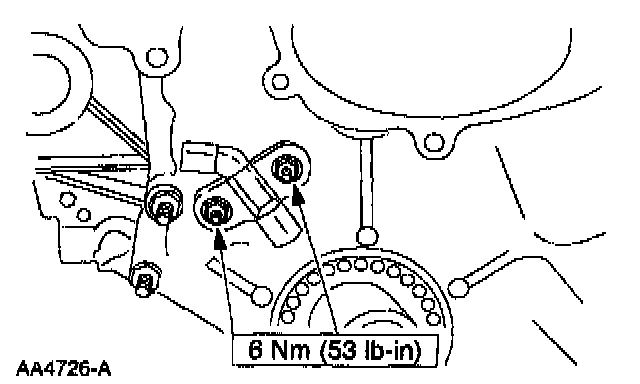 6 Nm (53 lb-in)

AA4726-A