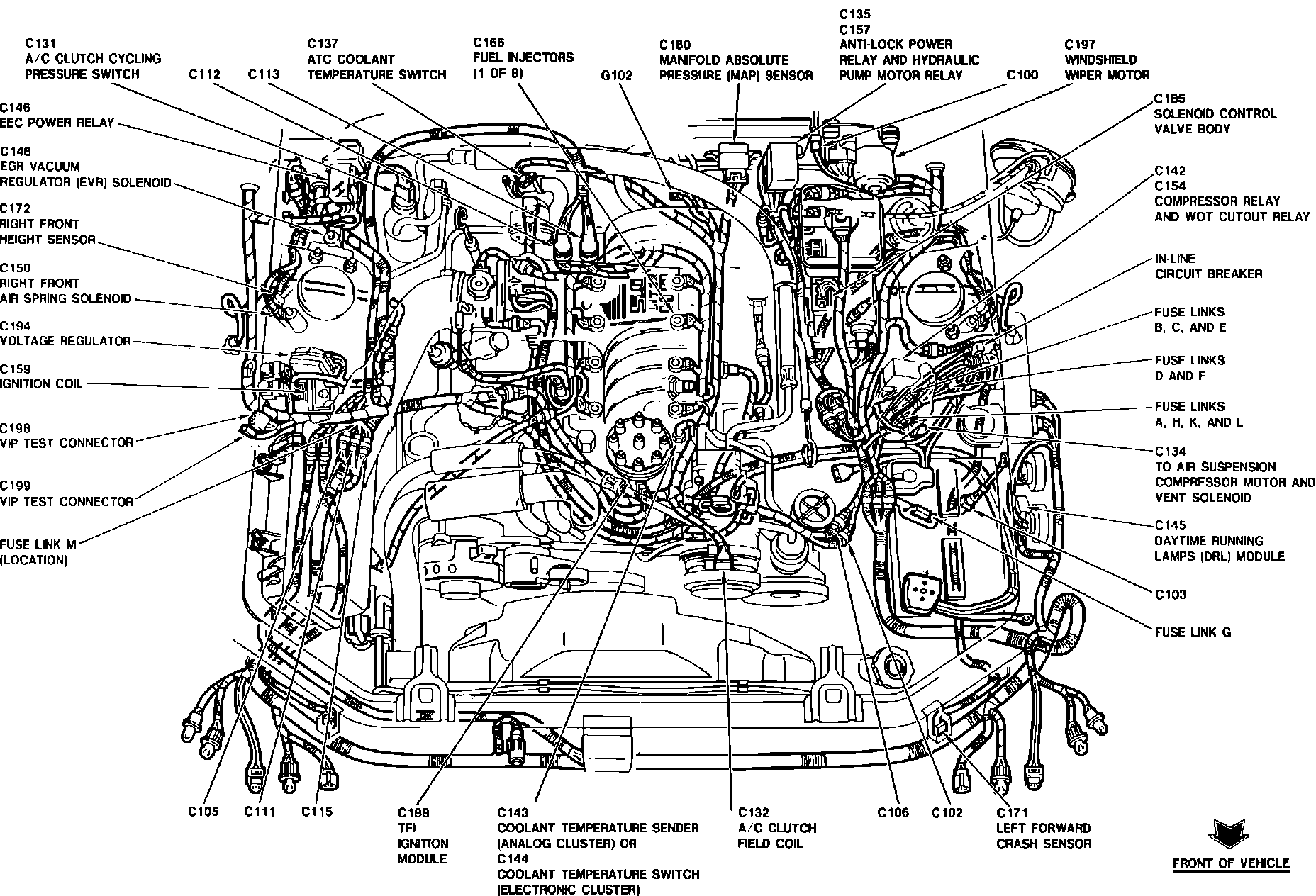 C131
A/C CLUTCH CYCLING
PRESSURE SWITCH

C112

C113

C137
ATC COOLANT
TEMPERATURE SWITCH

C166
FUEL INJECTORS
(1 OF 8)

G102

C180
MANIFOLD ABSOLUTE
PRESSURE (MAP) SENSOR

C135
C157
ANTI-LOCK POWER
RELAY AND HYDRAULIC
PUMP MOTOR RELAY

C100

C197
WINDSHIELD
WIPER MOTOR

C146
EEC POWER RELAY

C148
EGR VACUUM
REGULATOR (EVR) SOLENOID

C172
RIGHT FRONT
HEIGHT SENSOR

C150
RIGHT FRONT
AIR SPRING SOLENOID

C194
VOLTAGE REGULATOR

C159
IGNITION COIL

C198
VIP TEST CONNECTOR

C199
VIP TEST CONNECTOR

FUSE LINK M
(LOCATION)

C185
SOLENOID CONTROL
VALVE BODY

C142
C154
COMPRESSOR RELAY
AND WOT CUTOUT RELAY

IN-LINE
CIRCUIT BREAKER

FUSE LINKS
B, C, AND E

FUSE LINKS
D AND F

FUSE LINKS
A, H, K, AND L

C134
TO AIR SUSPENSION
COMPRESSOR MOTOR AND
VENT SOLENOID

C145
DAYTIME RUNNING
LAMPS (DRL) MODULE

C103

FUSE LINK G

C105

C111

C115

C188
TFI
IGNITION
MODULE

C143
COOLANT TEMPERATURE SENDER
(ANALOG CLUSTER) OR
C144
COOLANT TEMPERATURE SWITCH
(ELECTRONIC CLUSTER)

C132
A/C CLUTCH
FIELD COIL

C106

C102

C171
LEFT FORWARD
CRASH SENSOR

FRONT OF VEHICLE