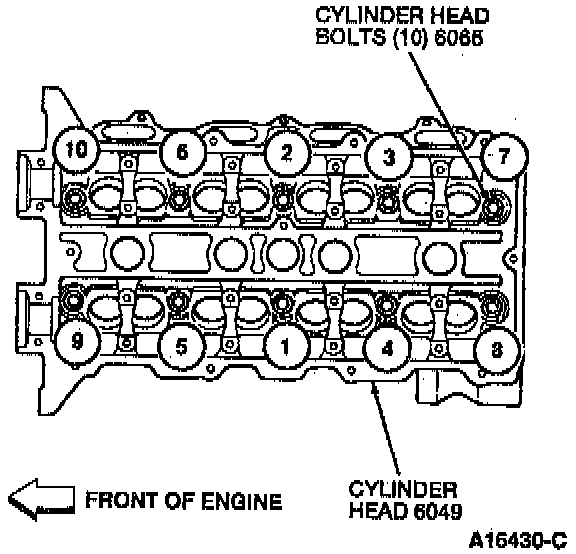 CYLINDER HEAD
BOLTS (10) 6065

10
6
2
3
7
9
5
1
4
8

FRONT OF ENGINE

CYLINDER
HEAD 6049

A16430-C