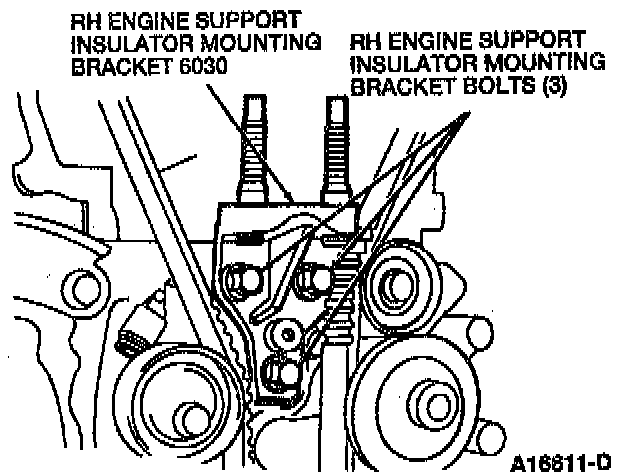 RH ENGINE SUPPORT INSULATOR MOUNTING BRACKET 6030

RH ENGINE SUPPORT INSULATOR MOUNTING BRACKET BOLTS (3)

A16811-D