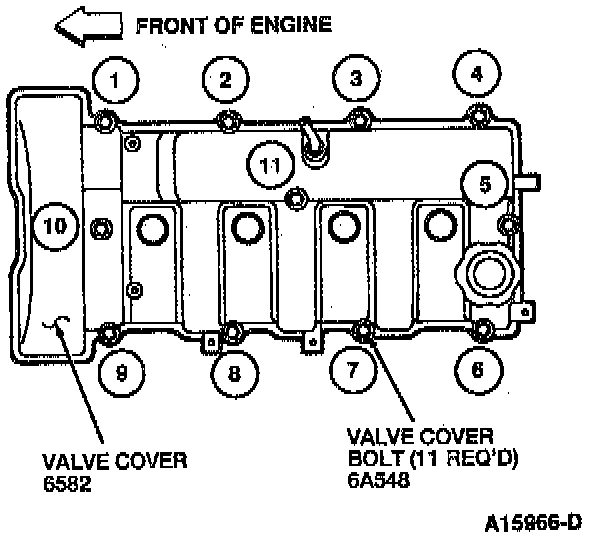 FRONT OF ENGINE

1

2

3

4

11

5

10

9

8

7

6

VALVE COVER
6582

VALVE COVER
BOLT (11 REQ'D)
6A548

A15966-D