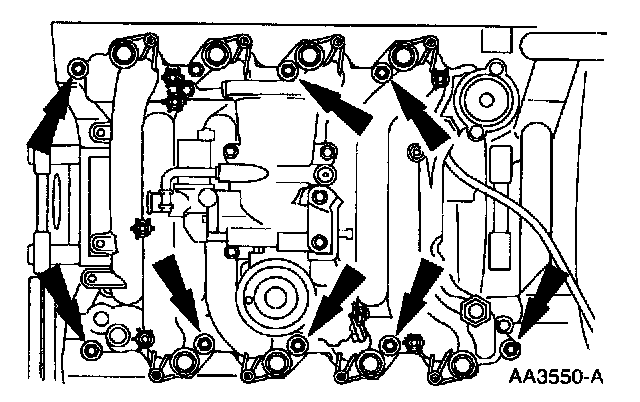 AA3550-A