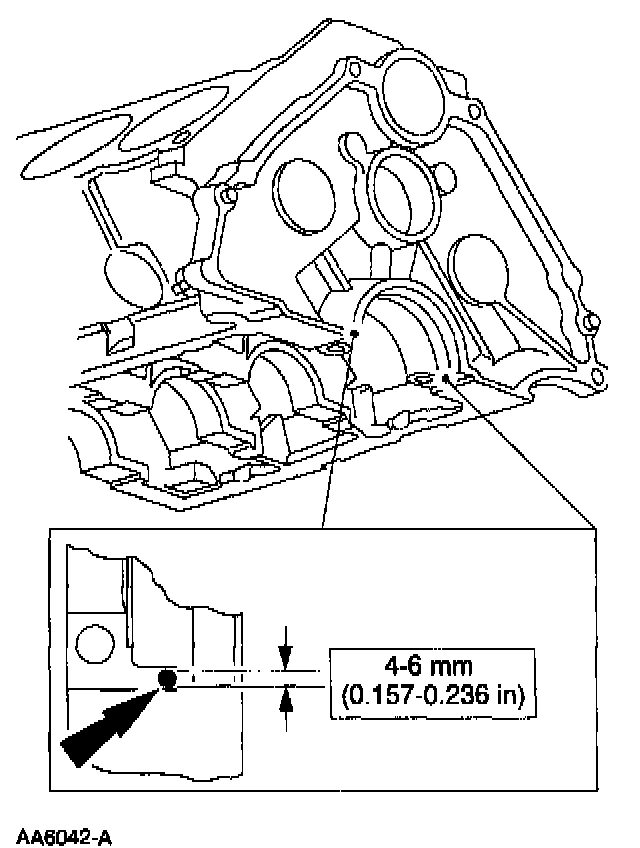 4-6 mm
(0.157-0.236 in)

AA6042-A