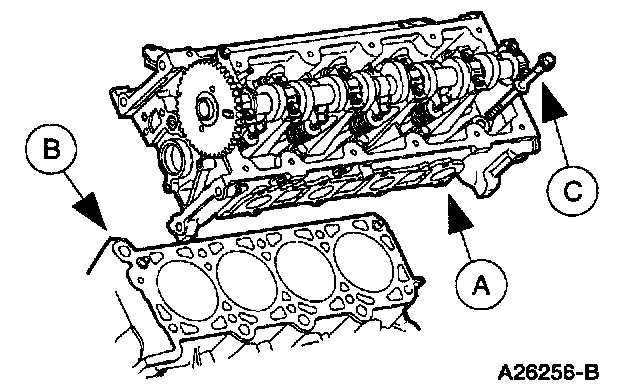 B

C

A

A26256-B