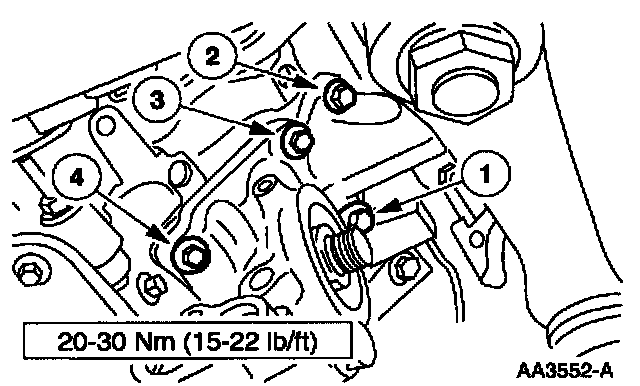 2
3
4
1
20-30 Nm (15-22 lb/ft)
AA3552-A