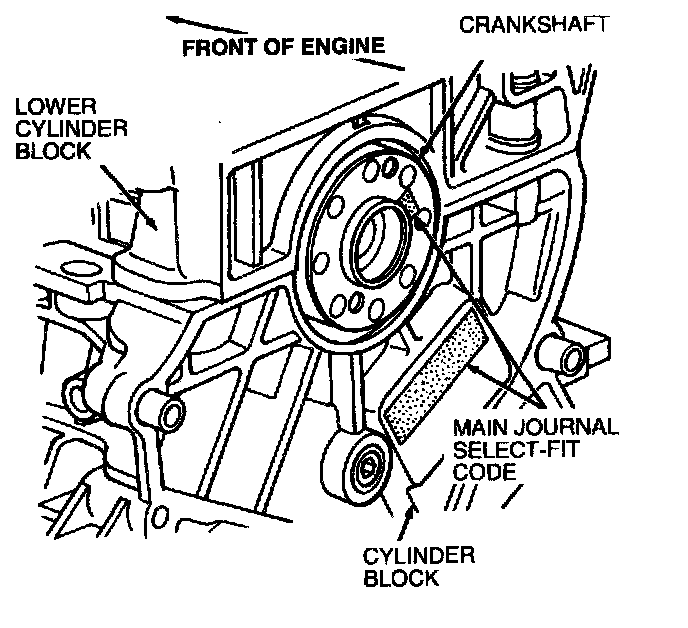 FRONT OF ENGINE

CRANKSHAFT

LOWER CYLINDER BLOCK

MAIN JOURNAL SELECT-FIT CODE

CYLINDER BLOCK