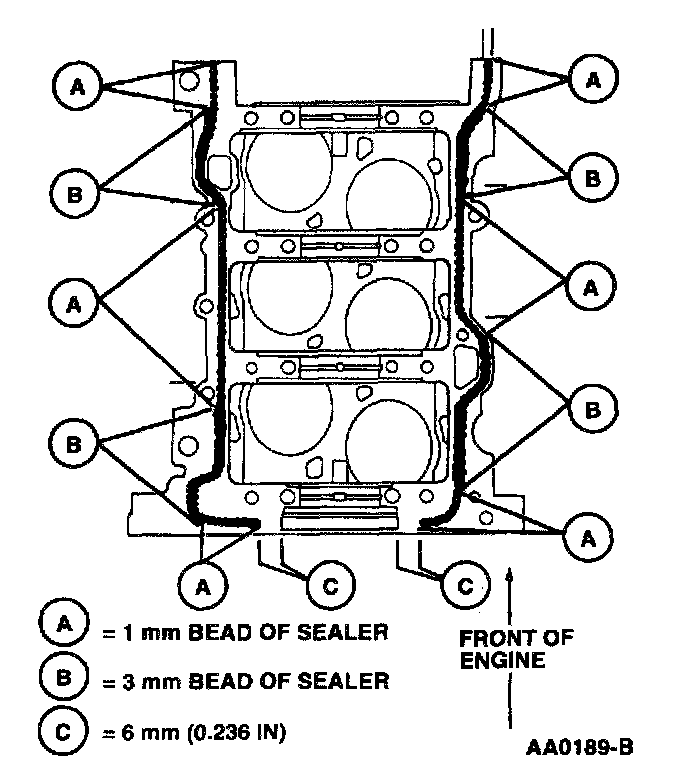 A
A
B
B
A
A
B
B
A
A
C
C

A = 1 mm BEAD OF SEALER
B = 3 mm BEAD OF SEALER
C = 6 mm (0.236 IN)

FRONT OF ENGINE

AA0189-B