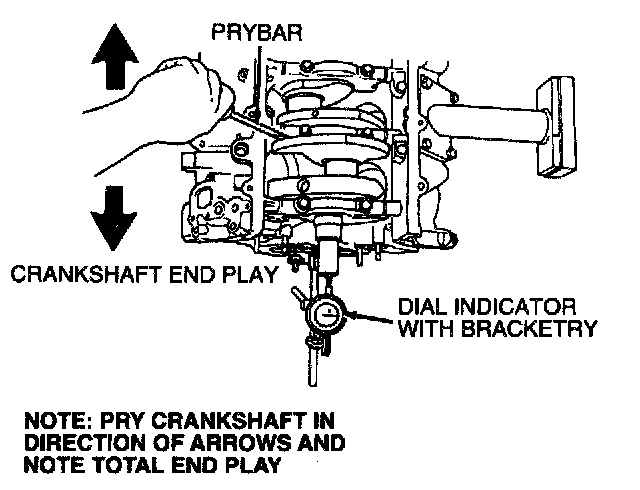 PRYBAR

CRANKSHAFT END PLAY

DIAL INDICATOR WITH BRACKETRY

NOTE: PRY CRANKSHAFT IN DIRECTION OF ARROWS AND NOTE TOTAL END PLAY