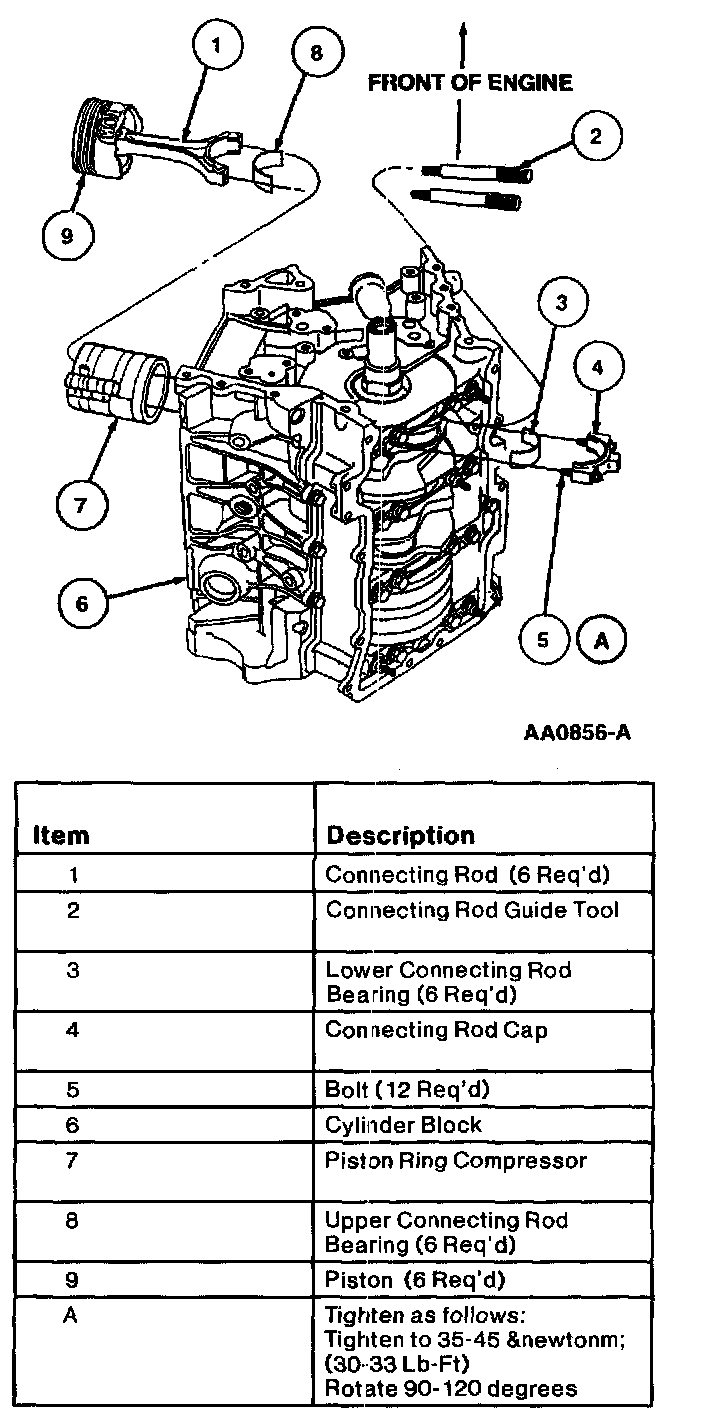 1
8
FRONT OF ENGINE
2
9
3
4
7
6
5
A

AA0856-A

| Item | Description |
|---|---|
| 1 | Connecting Rod (6 Req'd) |
| 2 | Connecting Rod Guide Tool |
| 3 | Lower Connecting Rod Bearing (6 Req'd) |
| 4 | Connecting Rod Cap |
| 5 | Bolt (12 Req'd) |
| 6 | Cylinder Block |
| 7 | Piston Ring Compressor |
| 8 | Upper Connecting Rod Bearing (6 Req'd) |
| 9 | Piston (6 Req'd) |
| A | Tighten as follows: Tighten to 35-45 &newtonm; (30-33 Lb-Ft) Rotate 90-120 degrees |