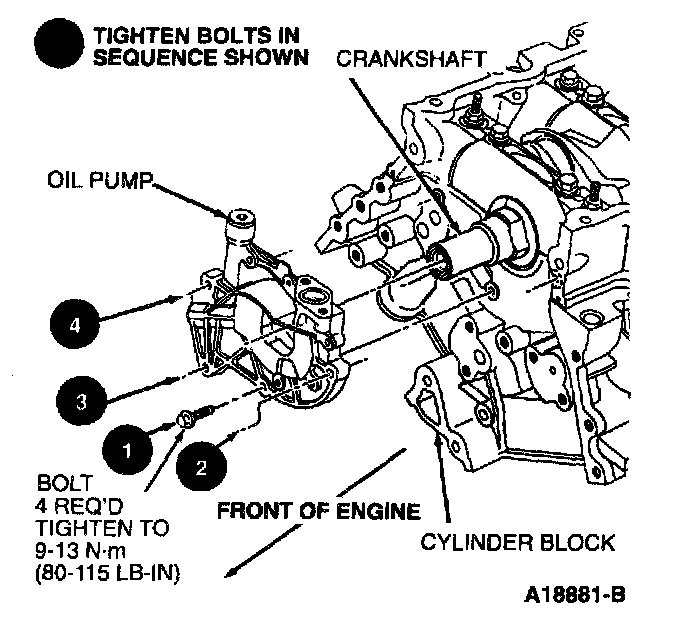 TIGHTEN BOLTS IN SEQUENCE SHOWN

CRANKSHAFT

OIL PUMP

4

3

1

2

BOLT
4 REQ'D
TIGHTEN TO
9-13 N·m
(80-115 LB-IN)

FRONT OF ENGINE

CYLINDER BLOCK

A18881-B