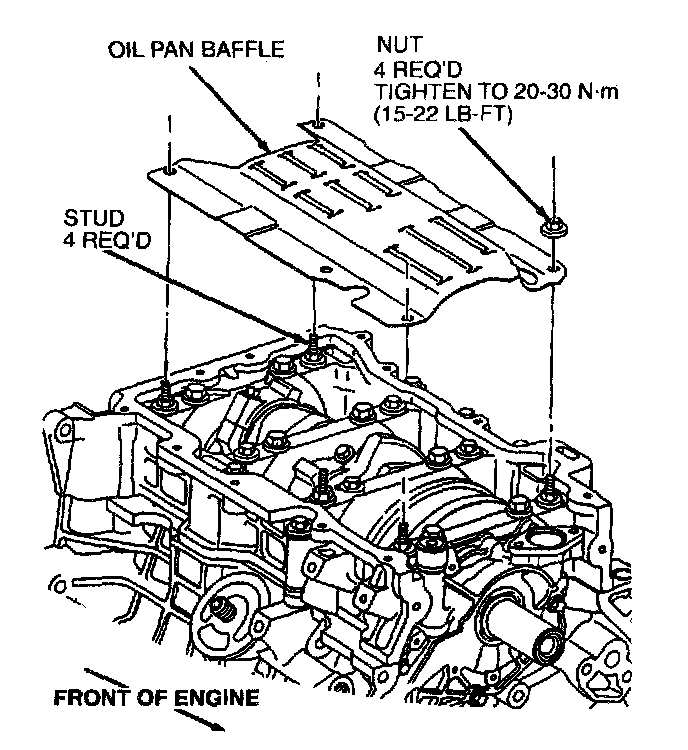 OIL PAN BAFFLE

NUT
4 REQ'D
TIGHTEN TO 20-30 N·m
(15-22 LB-FT)

STUD
4 REQ'D

FRONT OF ENGINE