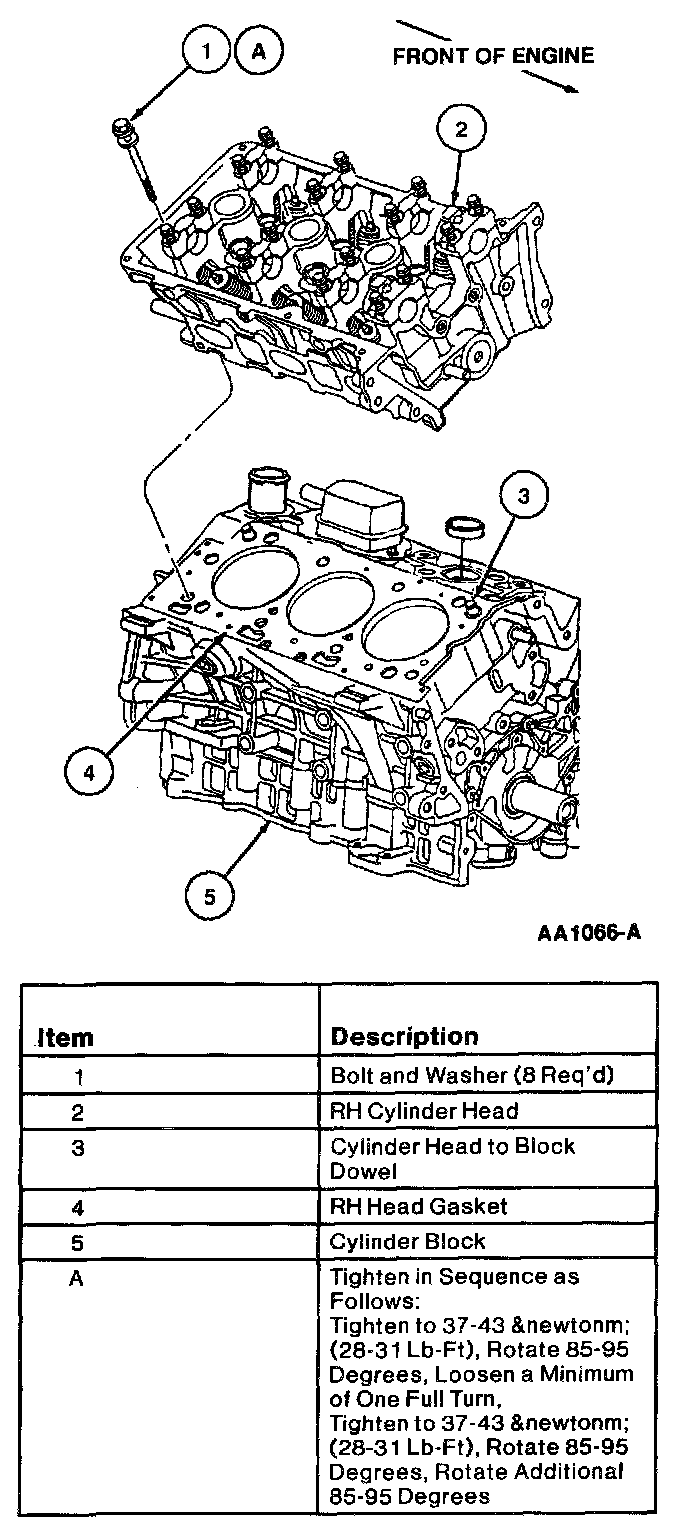 1 A

FRONT OF ENGINE

2

3

4

5

AA1066-A

| Item | Description |
|---|---|
| 1 | Bolt and Washer (8 Req'd) |
| 2 | RH Cylinder Head |
| 3 | Cylinder Head to Block Dowel |
| 4 | RH Head Gasket |
| 5 | Cylinder Block |
| A | Tighten in Sequence as Follows: Tighten to 37-43 &newtonm; (28-31 Lb-Ft), Rotate 85-95 Degrees, Loosen a Minimum of One Full Turn, Tighten to 37-43 &newtonm; (28-31 Lb-Ft), Rotate 85-95 Degrees, Rotate Additional 85-95 Degrees |