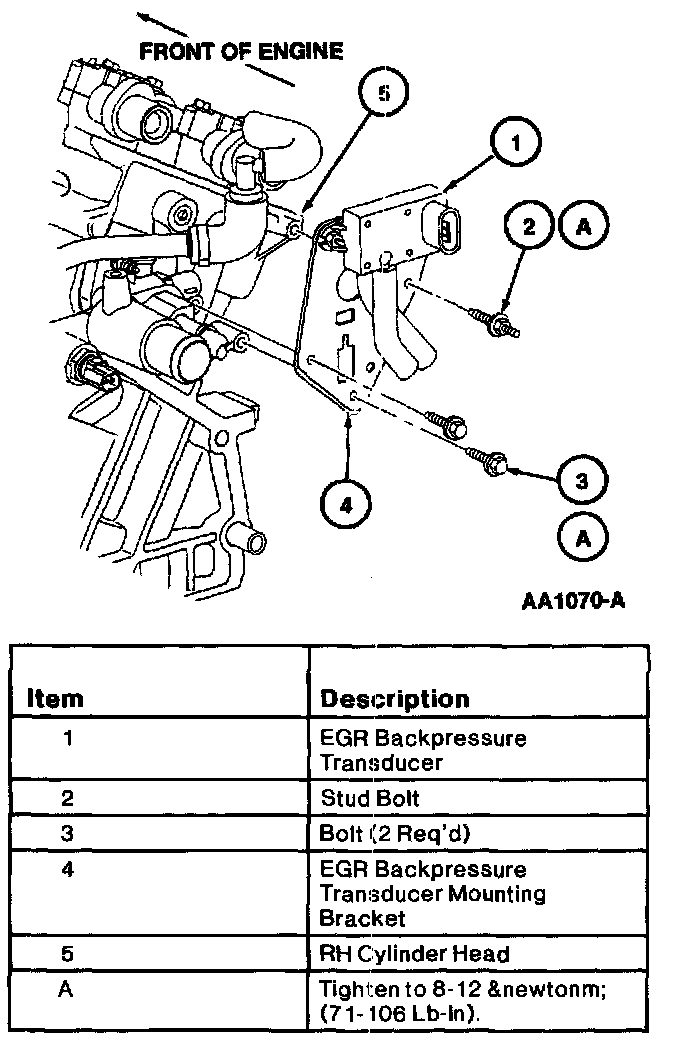 FRONT OF ENGINE

5

1

2

A

3

A

4

AA1070-A

| Item | Description |
|---|---|
| 1 | EGR Backpressure Transducer |
| 2 | Stud Bolt |
| 3 | Bolt (2 Req'd) |
| 4 | EGR Backpressure Transducer Mounting Bracket |
| 5 | RH Cylinder Head |
| A | Tighten to 8-12 &newtonm; (71-106 Lb-In). |