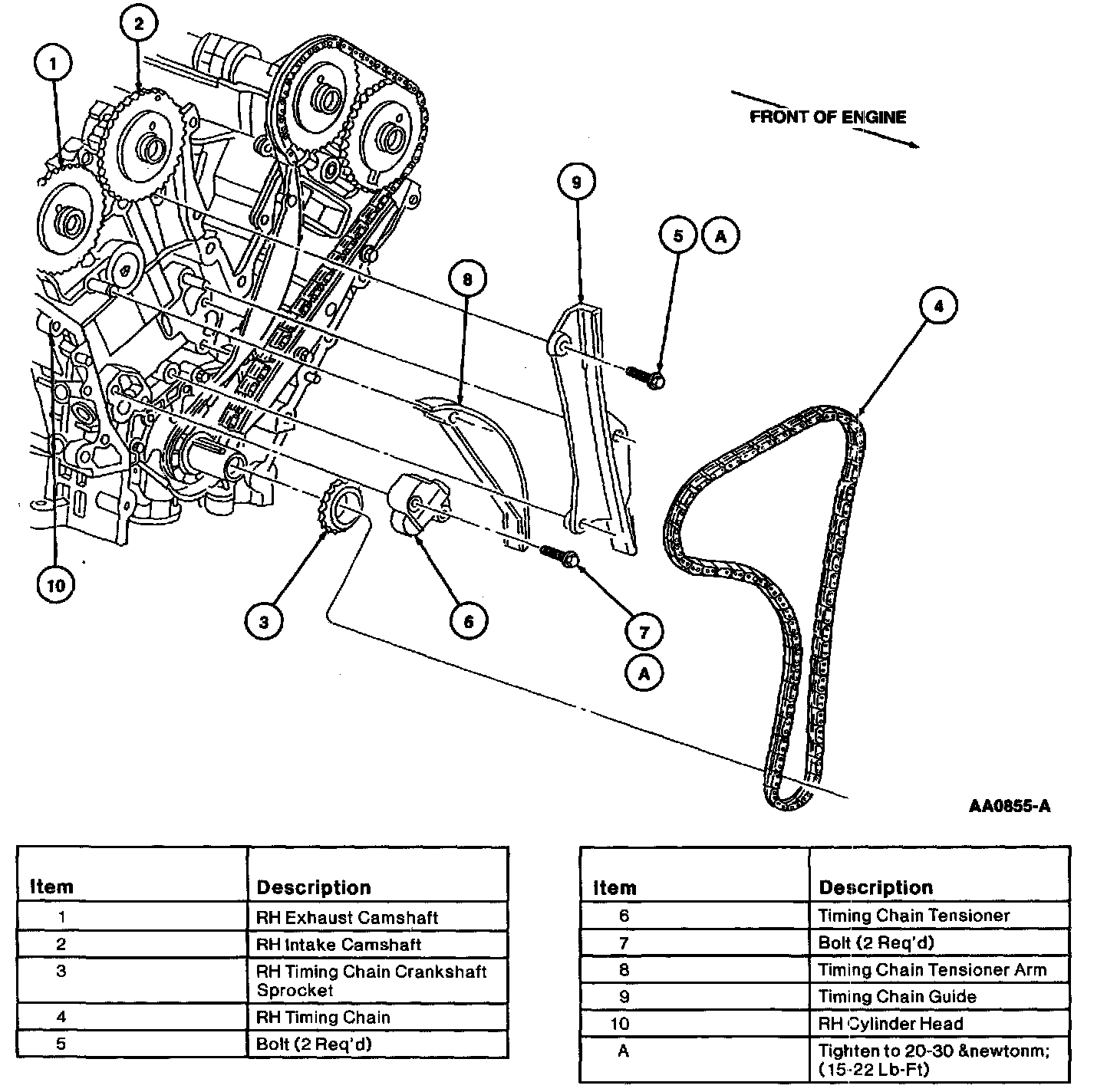 1

2

FRONT OF ENGINE

9

5 A

8

4

10

3

6

7

A

AA0855-A

| Item | Description |
|---|---|
| 1 | RH Exhaust Camshaft |
| 2 | RH Intake Camshaft |
| 3 | RH Timing Chain Crankshaft Sprocket |
| 4 | RH Timing Chain |
| 5 | Bolt (2 Req'd) |

| Item | Description |
|---|---|
| 6 | Timing Chain Tensioner |
| 7 | Bolt (2 Req'd) |
| 8 | Timing Chain Tensioner Arm |
| 9 | Timing Chain Guide |
| 10 | RH Cylinder Head |
| A | Tighten to 20-30 &newtonm; (15-22 Lb-Ft) |