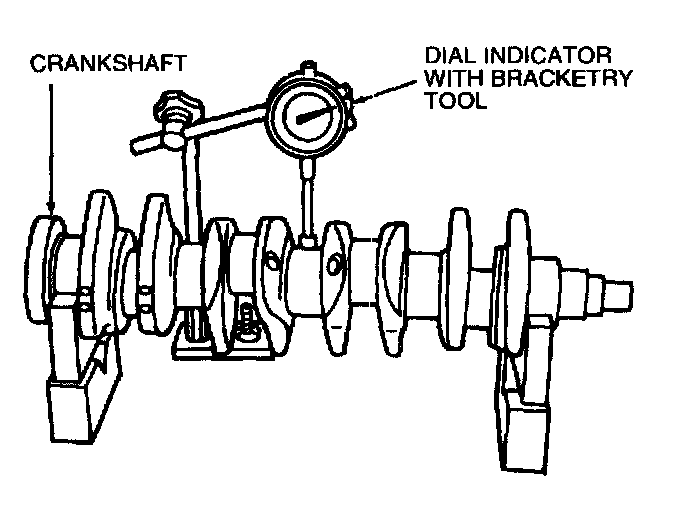 CRANKSHAFT

DIAL INDICATOR WITH BRACKETRY TOOL