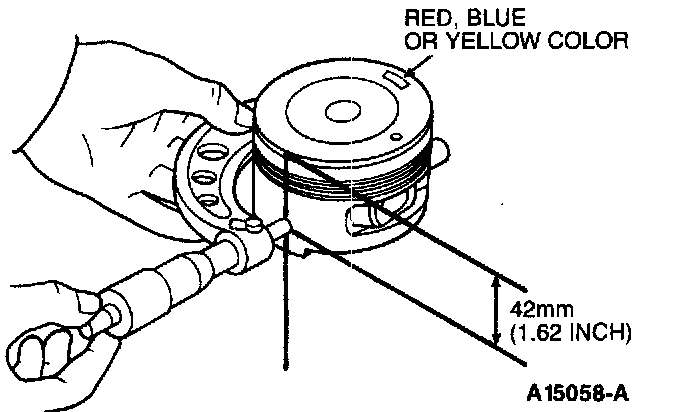 RED, BLUE
OR YELLOW COLOR

42mm
(1.62 INCH)

A15058-A