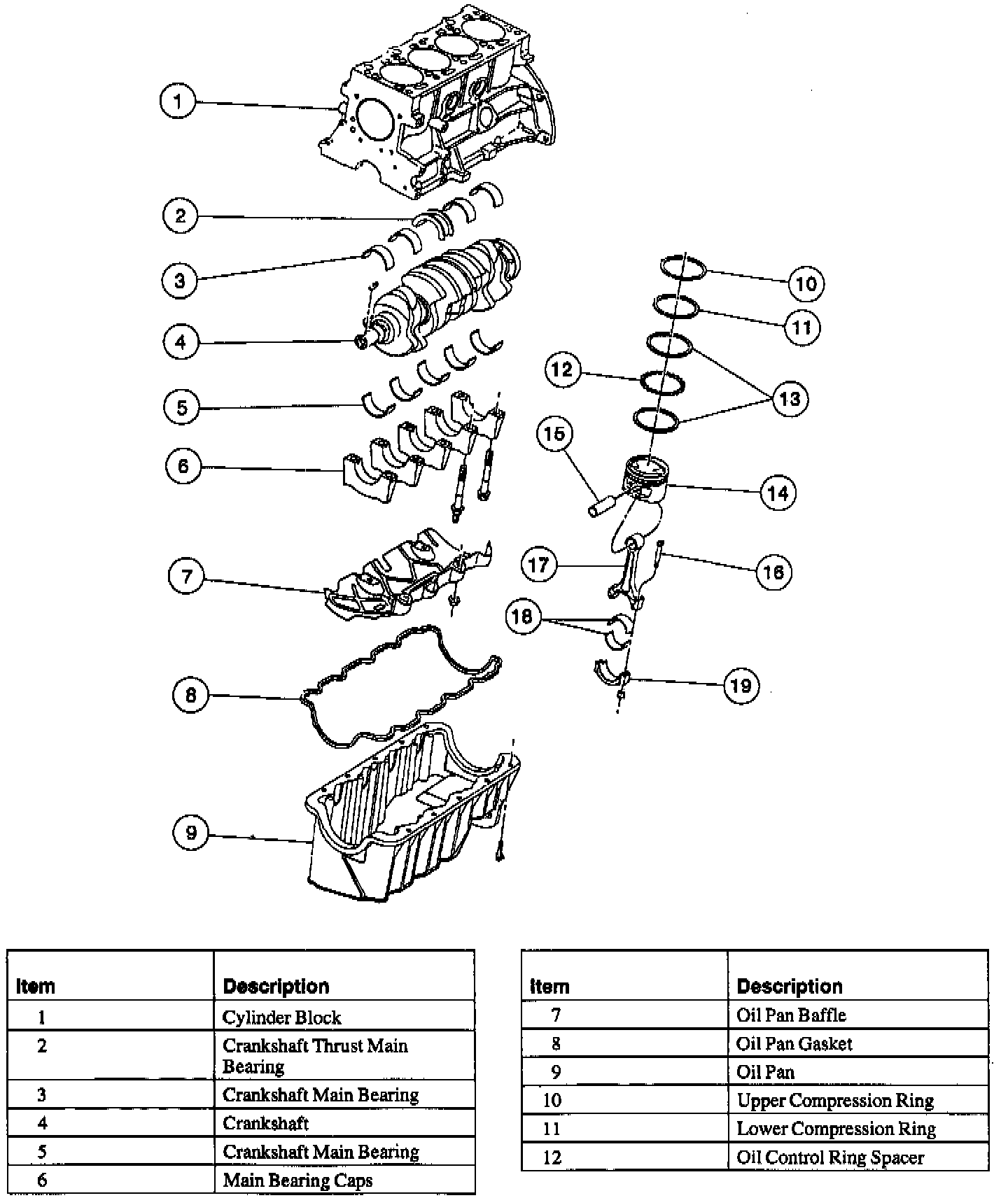 1
2
3
4
5
6
7
8
9
10
11
12
13
15
14
17
16
18
19

| Item | Description |
|---|---|
| 1 | Cylinder Block |
| 2 | Crankshaft Thrust Main Bearing |
| 3 | Crankshaft Main Bearing |
| 4 | Crankshaft |
| 5 | Crankshaft Main Bearing |
| 6 | Main Bearing Caps |

| Item | Description |
|---|---|
| 7 | Oil Pan Baffle |
| 8 | Oil Pan Gasket |
| 9 | Oil Pan |
| 10 | Upper Compression Ring |
| 11 | Lower Compression Ring |
| 12 | Oil Control Ring Spacer |