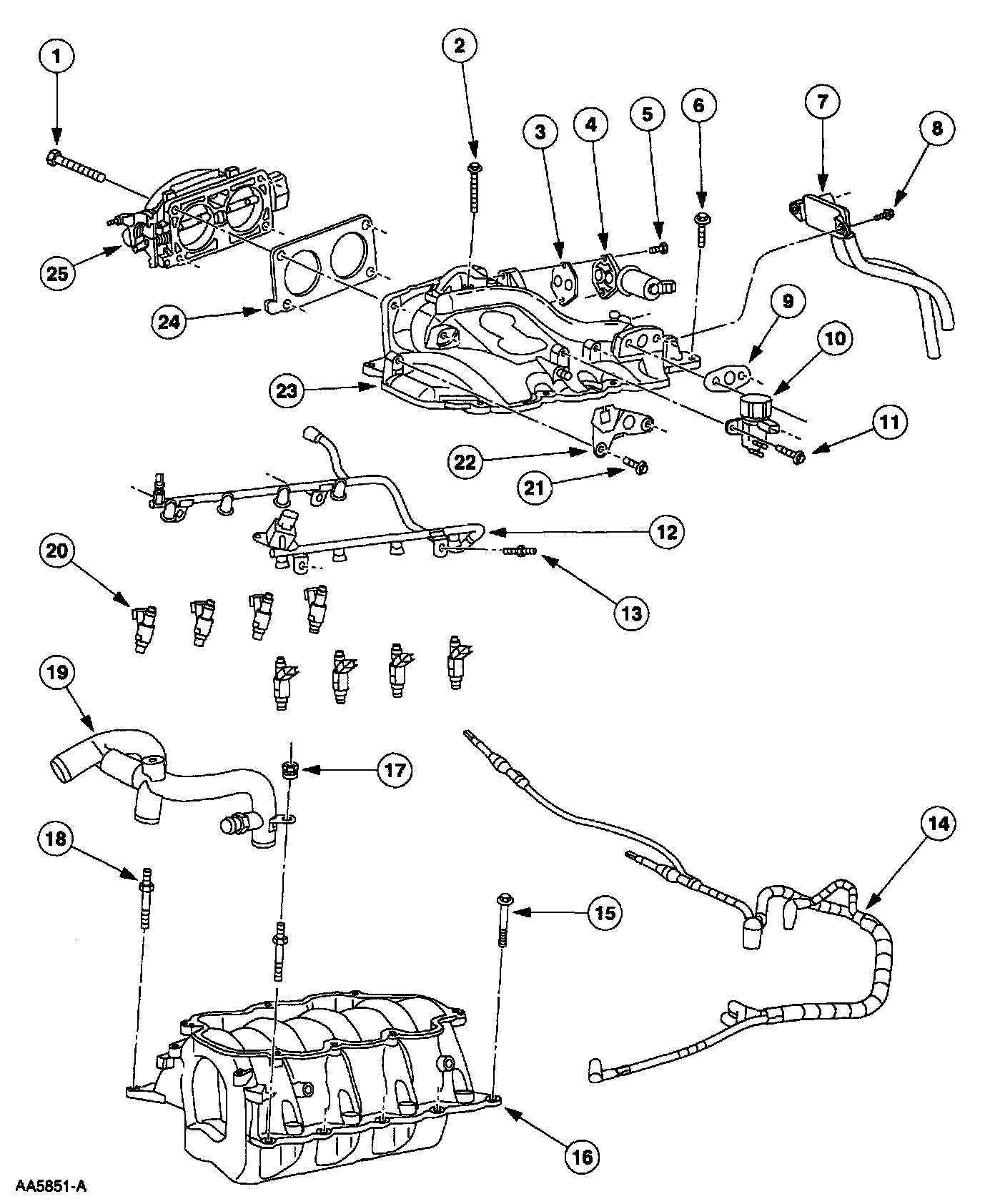 1
2
3
4
5
6
7
8
25
24
9
10
23
11
22
21
12
20
13
19
17
18
14
15
16
AA5851-A