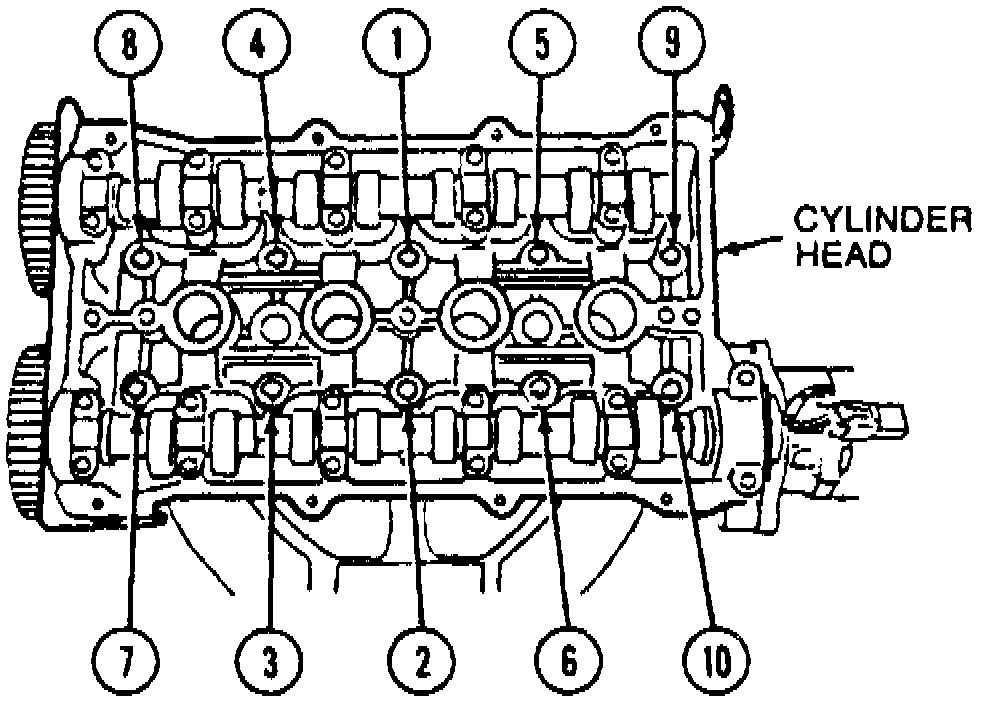 8
4
1
5
9
CYLINDER HEAD
7
3
2
6
10