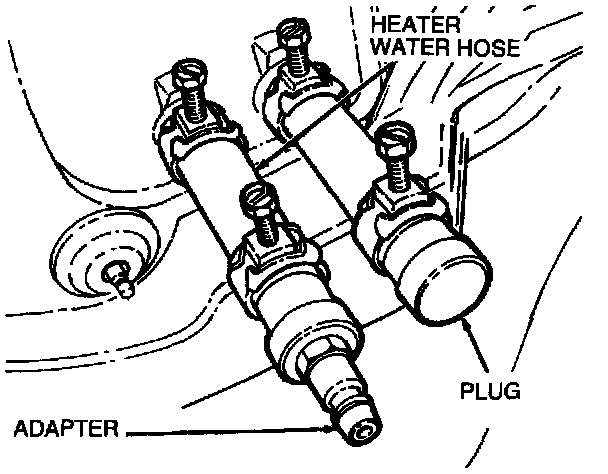 HEATER WATER HOSE

PLUG

ADAPTER