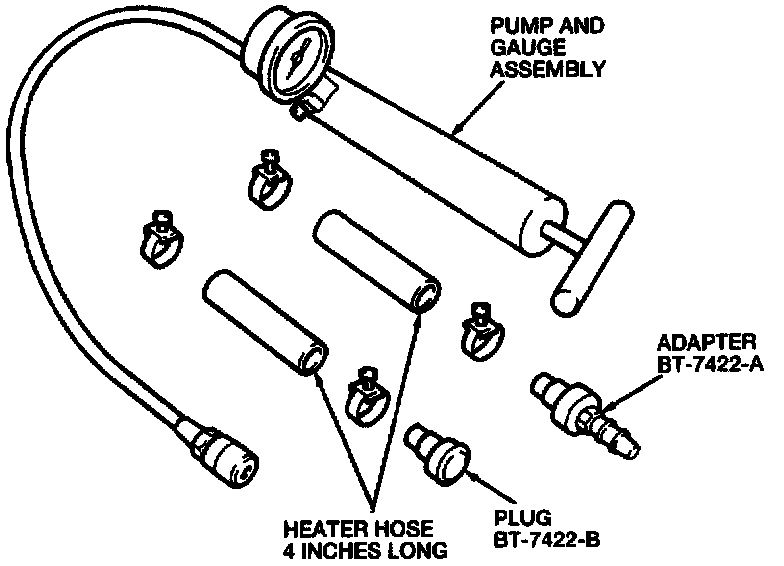 PUMP AND GAUGE ASSEMBLY

ADAPTER BT-7422-A

HEATER HOSE 4 INCHES LONG

PLUG BT-7422-B