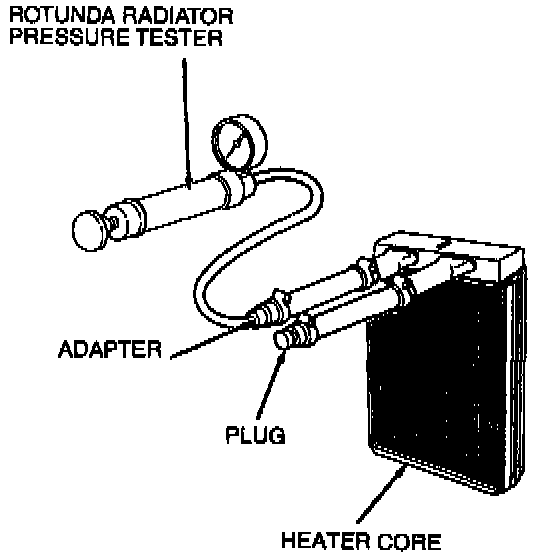 ROTUNDA RADIATOR PRESSURE TESTER

ADAPTER

PLUG

HEATER CORE