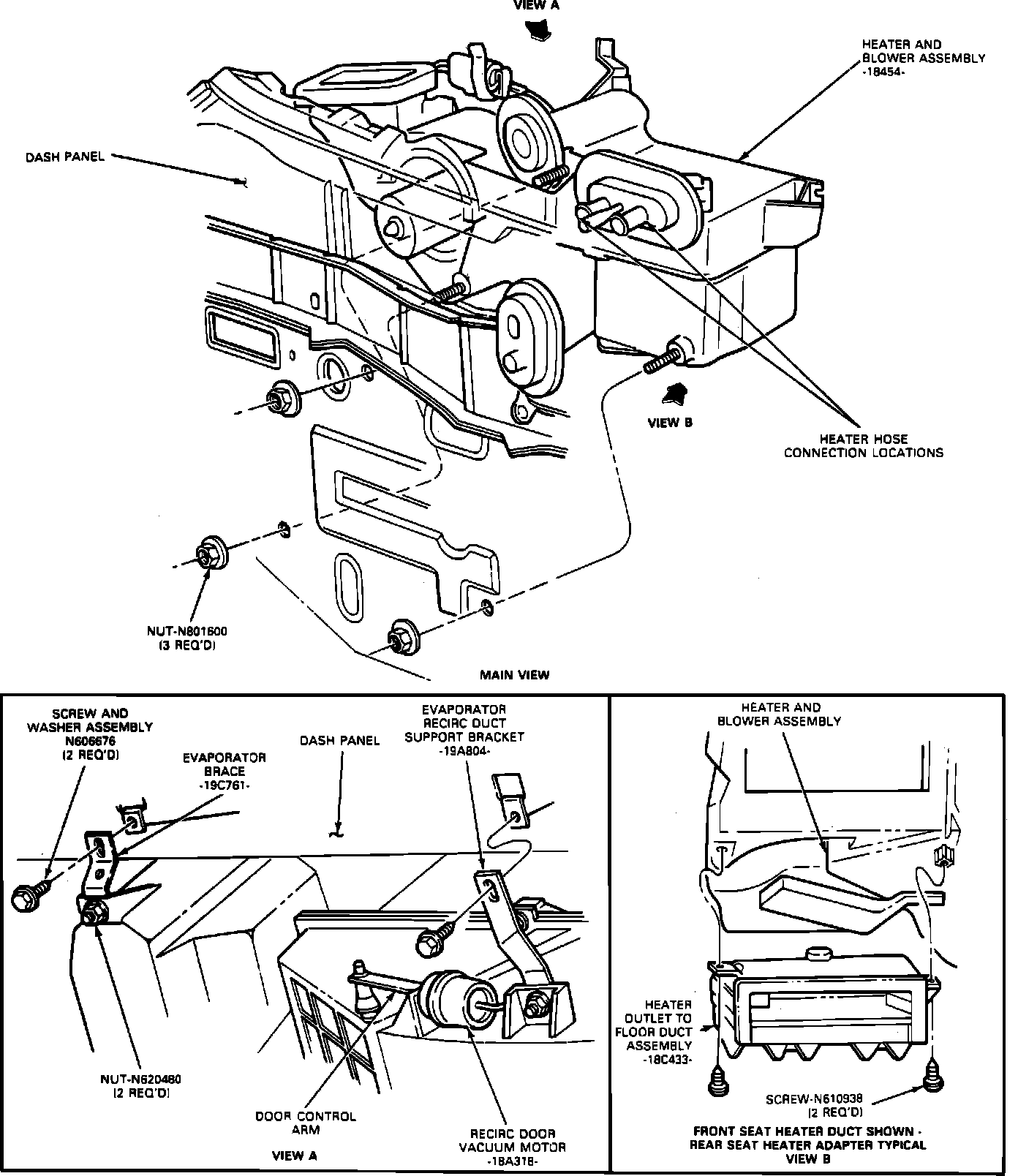 VIEW A

HEATER AND BLOWER ASSEMBLY -18454-

DASH PANEL

VIEW B

HEATER HOSE CONNECTION LOCATIONS

NUT-N801600 (3 REQ'D)

MAIN VIEW

SCREW AND WASHER ASSEMBLY N606676 (2 REQ'D)

EVAPORATOR BRACE -19C761-

DASH PANEL

EVAPORATOR RECIRC DUCT SUPPORT BRACKET -19A804-

NUT-N620480 (2 REQ'D)

DOOR CONTROL ARM

RECIRC DOOR VACUUM MOTOR -18A318-

VIEW A

HEATER AND BLOWER ASSEMBLY

HEATER OUTLET TO FLOOR DUCT ASSEMBLY -18C433-

SCREW-N610938 (2 REQ'D)

FRONT SEAT HEATER DUCT SHOWN - REAR SEAT HEATER ADAPTER TYPICAL VIEW B