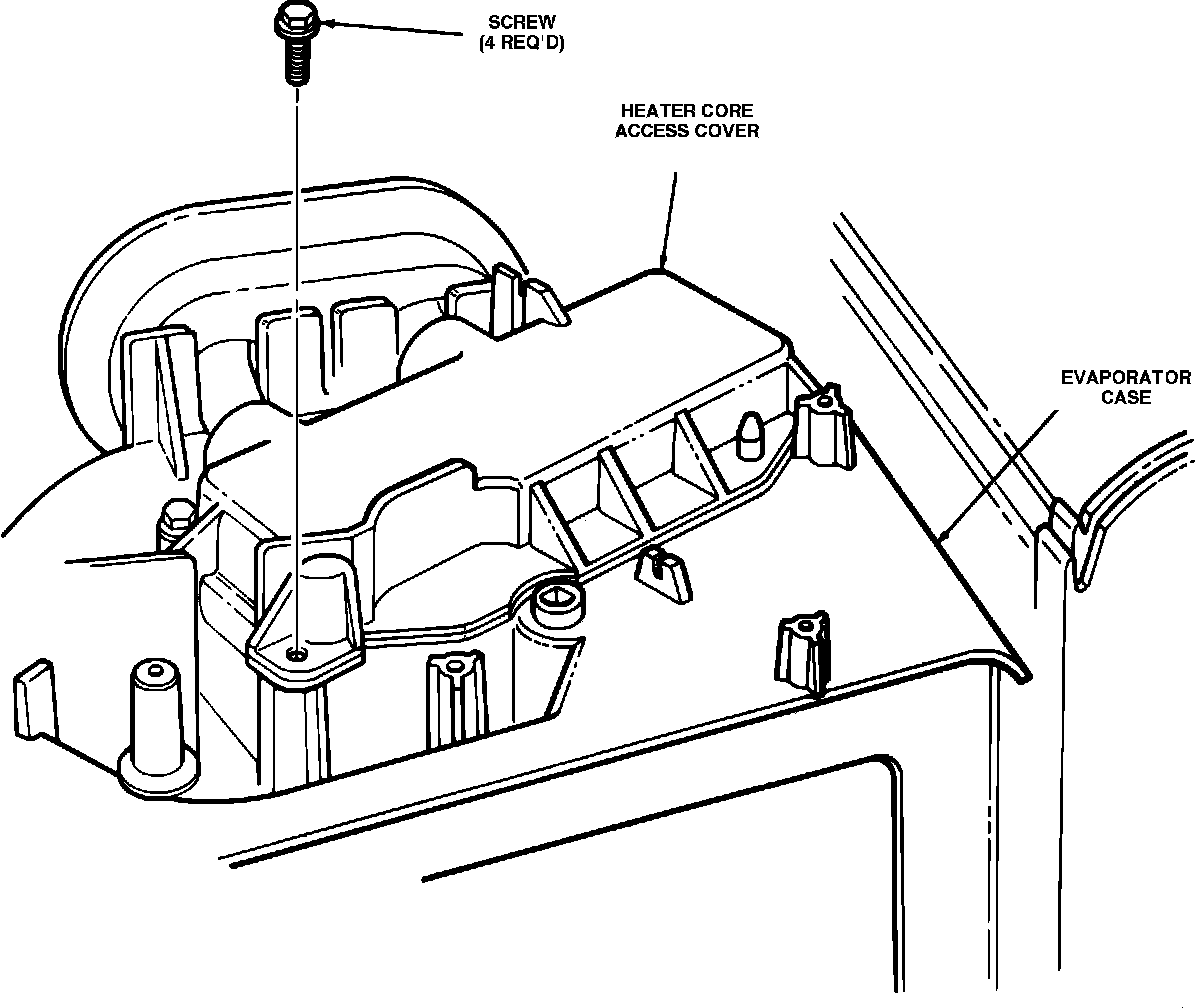 SCREW
(4 REQ'D)

HEATER CORE
ACCESS COVER

EVAPORATOR
CASE