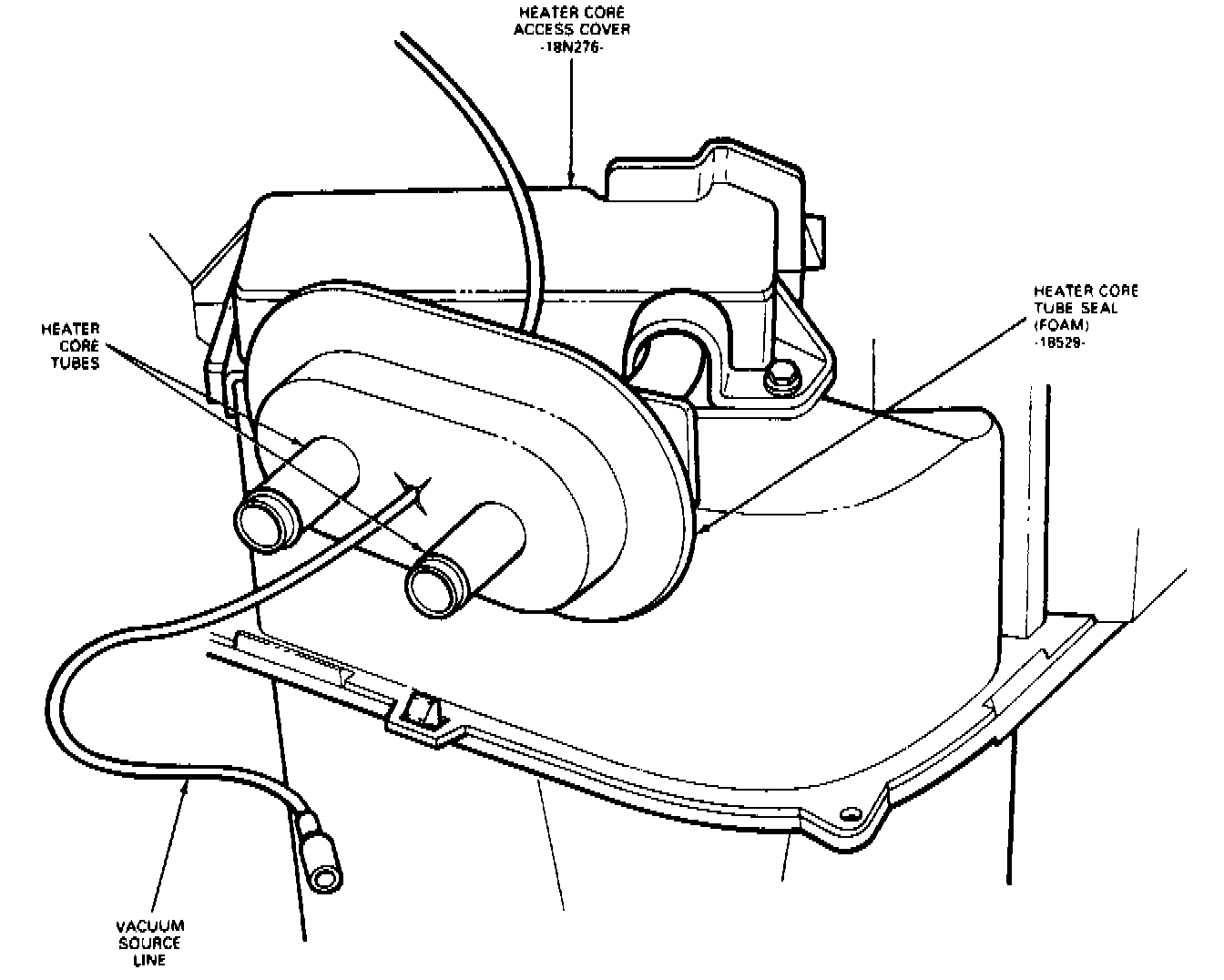 HEATER CORE
ACCESS COVER
-18N276-

HEATER CORE
TUBES

HEATER CORE
TUBE SEAL
(FOAM)
-18529-

VACUUM
SOURCE
LINE