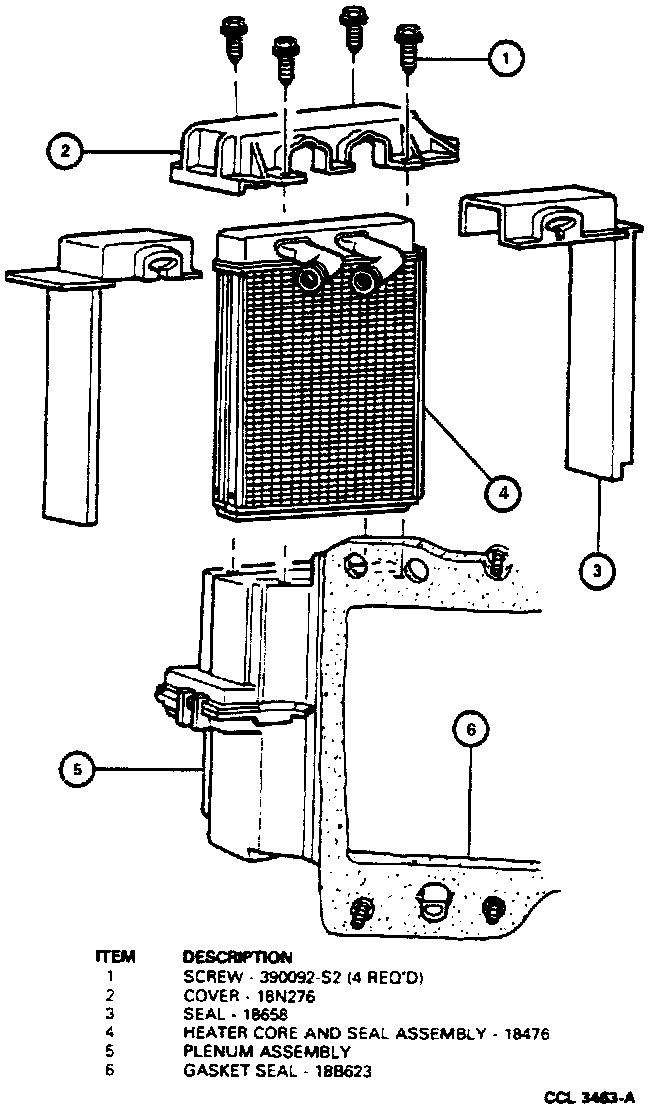 1
2
3
4
5
6

| ITEM | DESCRIPTION |
|---|---|
| 1 | SCREW - 390092-S2 (4 REQ'D) |
| 2 | COVER - 18N276 |
| 3 | SEAL - 18658 |
| 4 | HEATER CORE AND SEAL ASSEMBLY - 18476 |
| 5 | PLENUM ASSEMBLY |
| 6 | GASKET SEAL - 18B623 |

CCL 3463-A