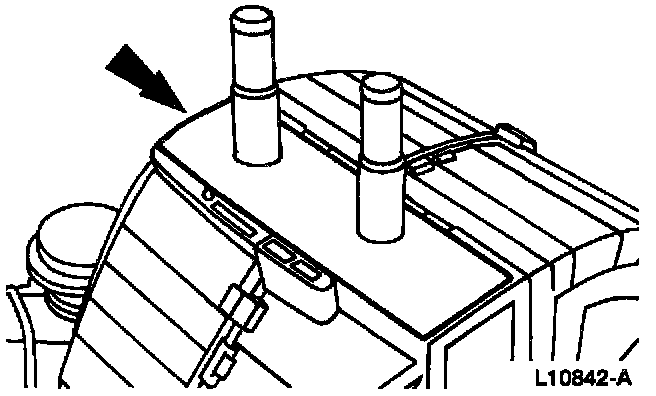 L10842-A