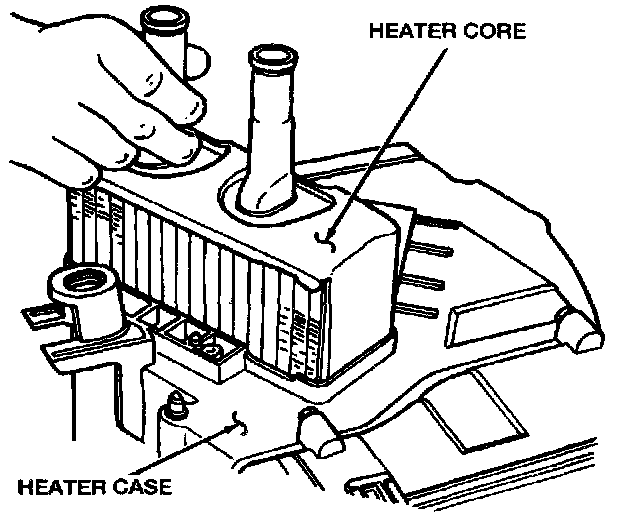 HEATER CORE

HEATER CASE