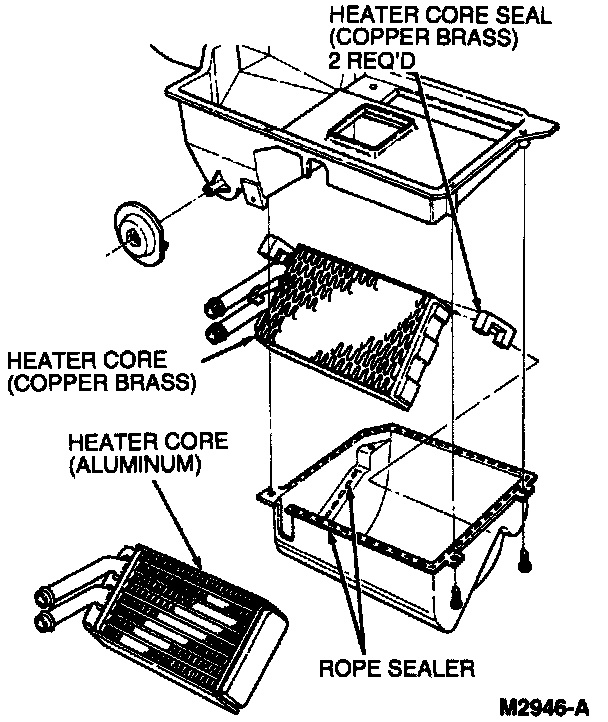 HEATER CORE SEAL (COPPER BRASS) 2 REQ'D

HEATER CORE (COPPER BRASS)

HEATER CORE (ALUMINUM)

ROPE SEALER

M2946-A