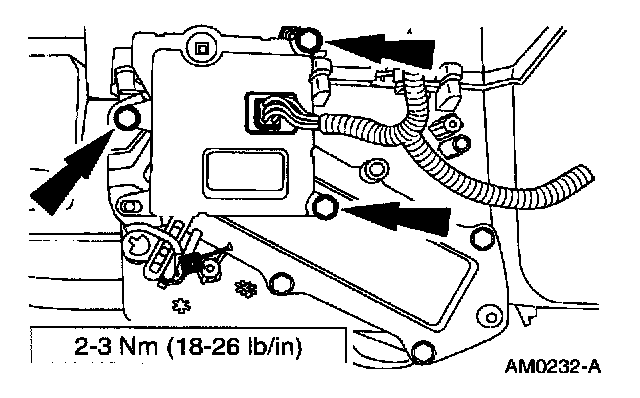 2-3 Nm (18-26 lb/in)

AM0232-A