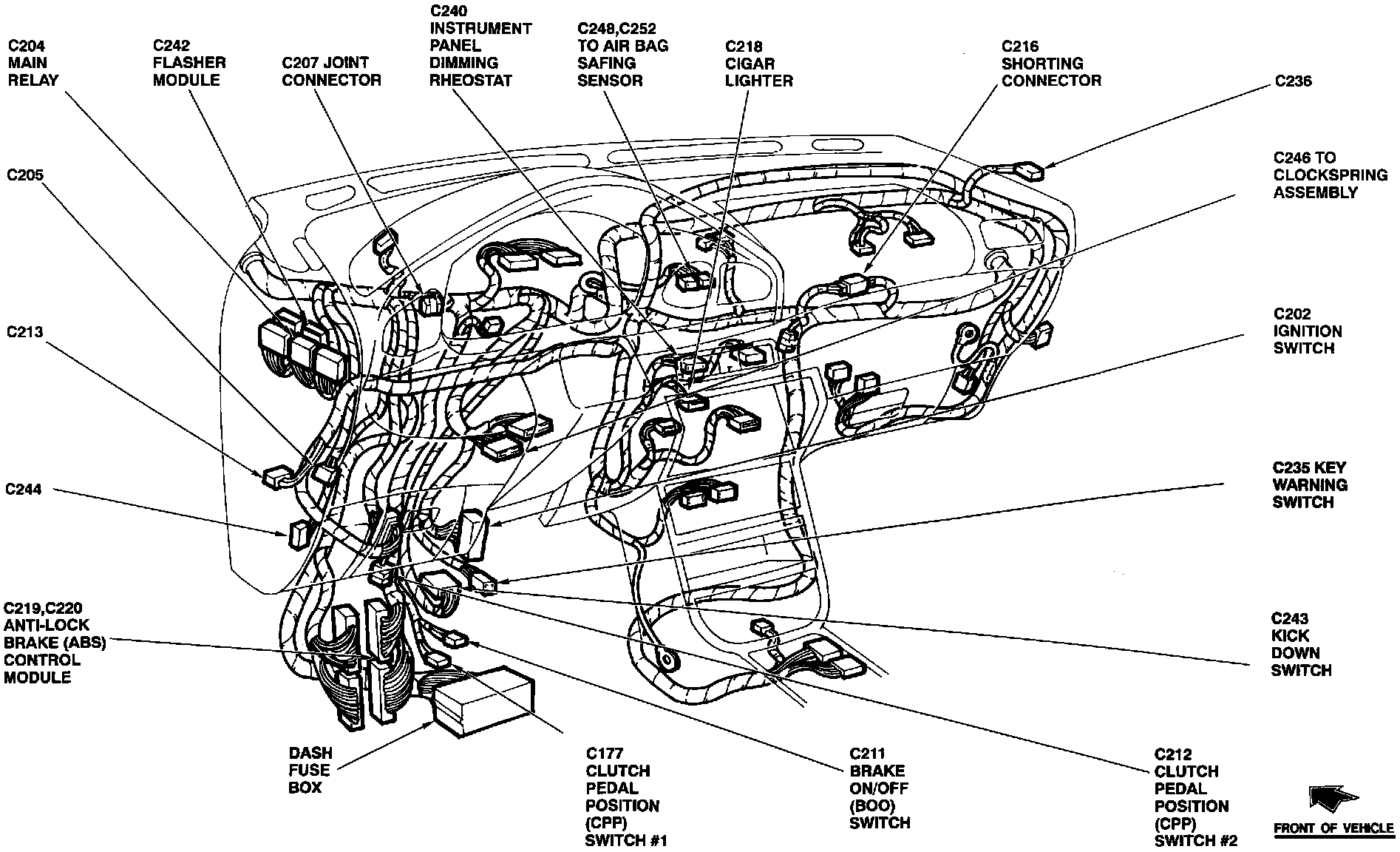 C204 MAIN RELAY

C242 FLASHER MODULE

C207 JOINT CONNECTOR

C240 INSTRUMENT PANEL DIMMING RHEOSTAT

C248,C252 TO AIR BAG SAFING SENSOR

C218 CIGAR LIGHTER

C216 SHORTING CONNECTOR

C236

C205

C246 TO CLOCKSPRING ASSEMBLY

C213

C202 IGNITION SWITCH

C244

C235 KEY WARNING SWITCH

C219,C220 ANTI-LOCK BRAKE (ABS) CONTROL MODULE

C243 KICK DOWN SWITCH

DASH FUSE BOX

C177 CLUTCH PEDAL POSITION (CPP) SWITCH #1

C211 BRAKE ON/OFF (BOO) SWITCH

C212 CLUTCH PEDAL POSITION (CPP) SWITCH #2

FRONT OF VEHICLE