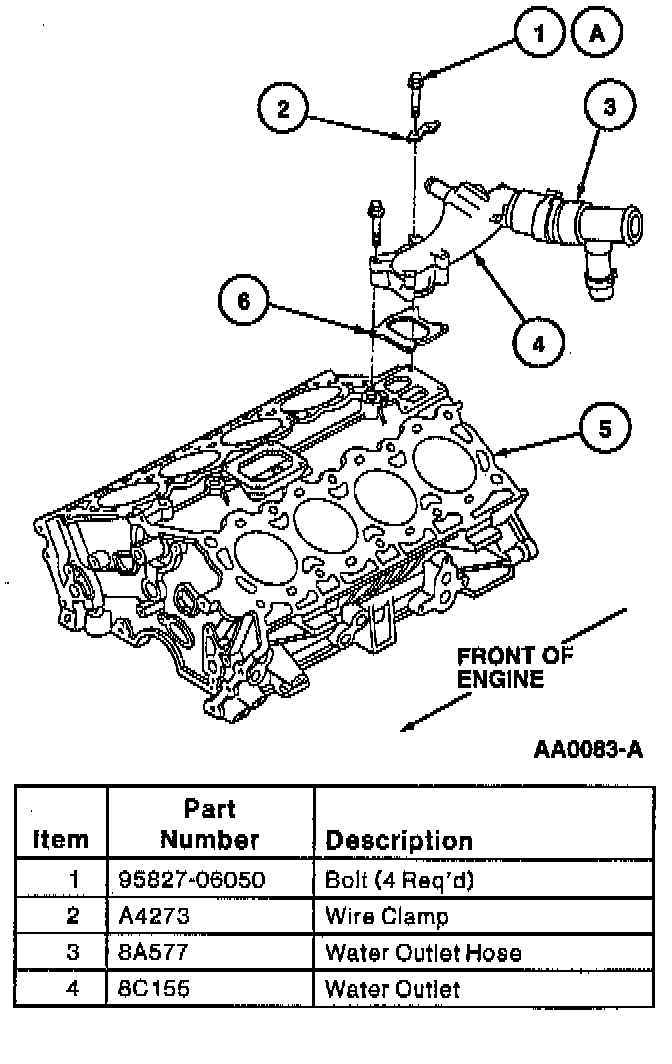 1
A
2
3
6
4
5
FRONT OF ENGINE
AA0083-A

| Item | Part Number | Description |
|---|---|---|
| 1 | 95827-06050 | Bolt (4 Req'd) |
| 2 | A4273 | Wire Clamp |
| 3 | 8A577 | Water Outlet Hose |
| 4 | 8C155 | Water Outlet |