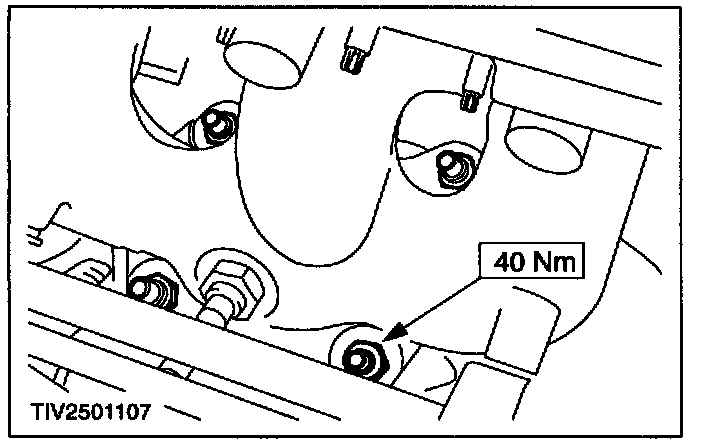 40 Nm

TIV2501107