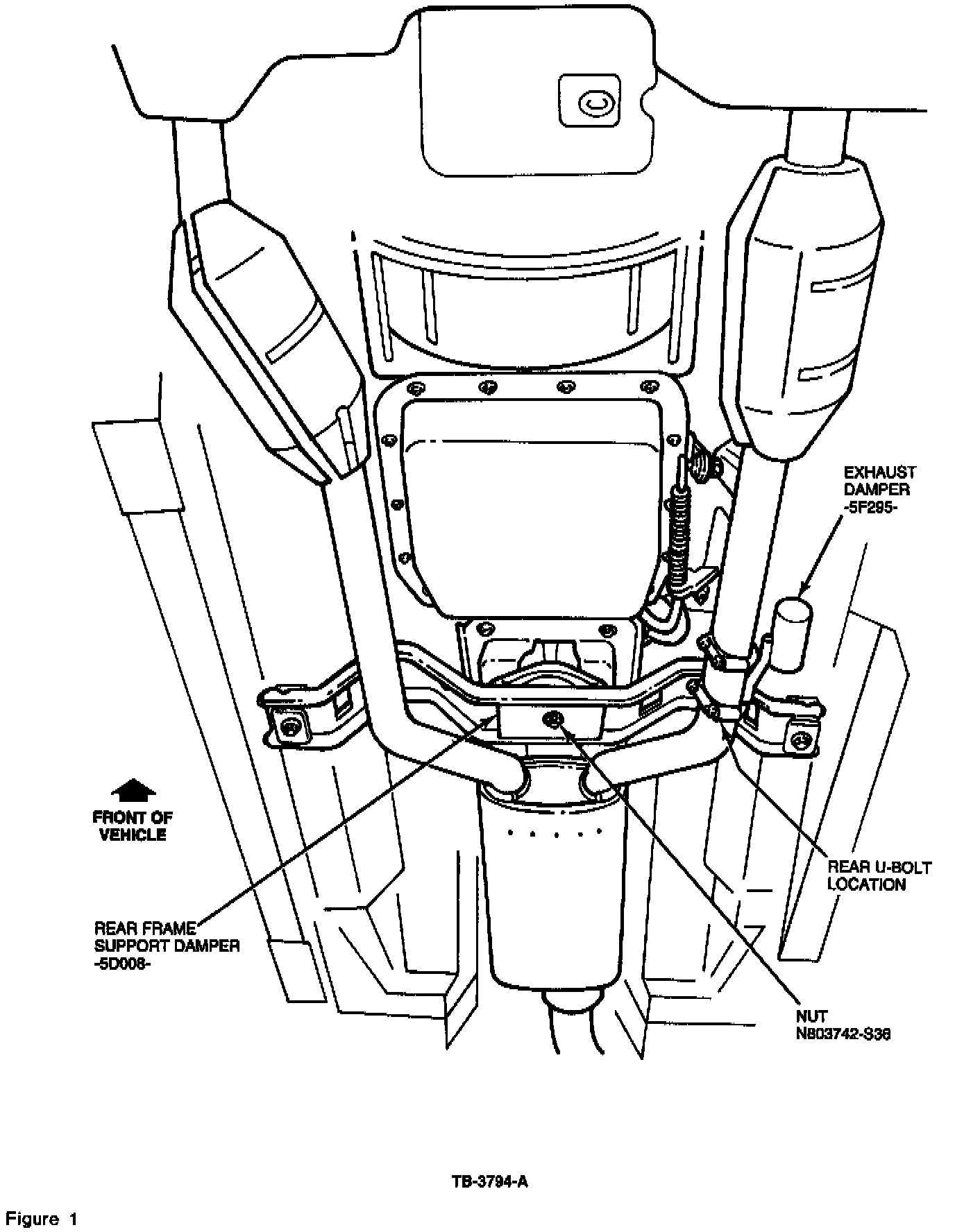 EXHAUST DAMPER -5F295-

FRONT OF VEHICLE

REAR U-BOLT LOCATION

REAR FRAME SUPPORT DAMPER -5D008-

NUT N803742-S36

TB-3794-A

Figure 1