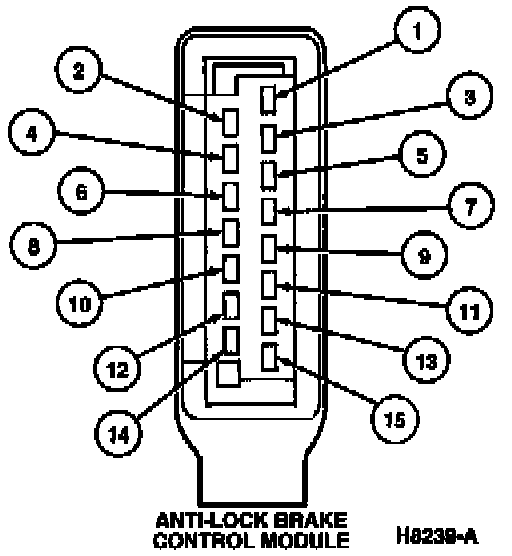 1
2
3
4
5
6
7
8
9
10
11
12
13
14
15

ANTI-LOCK BRAKE CONTROL MODULE

H8239-A