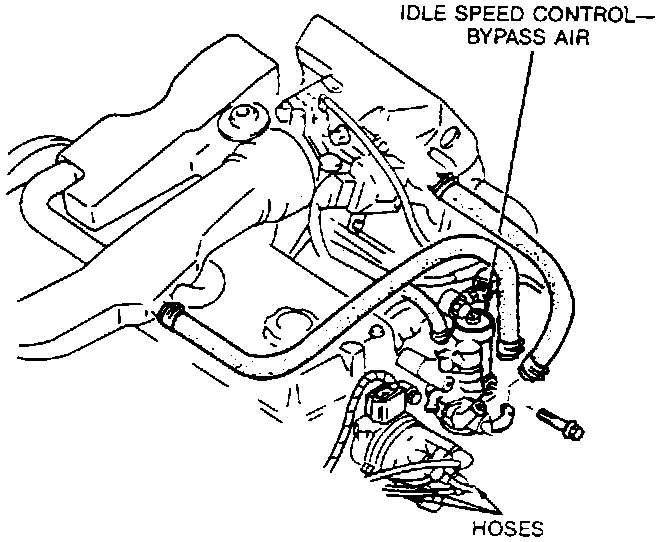 IDLE SPEED CONTROL—
BYPASS AIR

HOSES