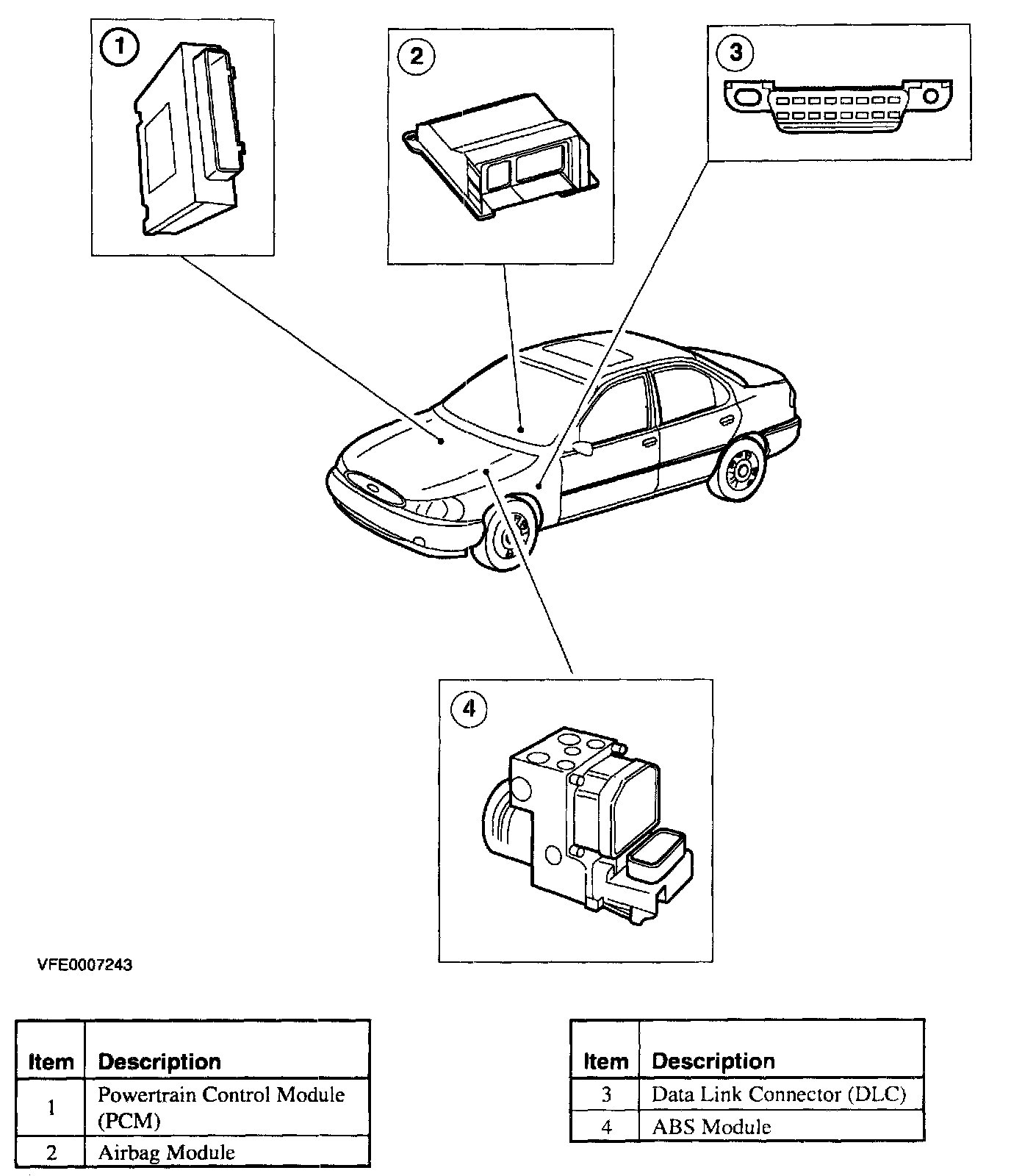 1

2

3

4

VFE0007243

| Item | Description |
|---|---|
| 1 | Powertrain Control Module (PCM) |
| 2 | Airbag Module |

| Item | Description |
|---|---|
| 3 | Data Link Connector (DLC) |
| 4 | ABS Module |