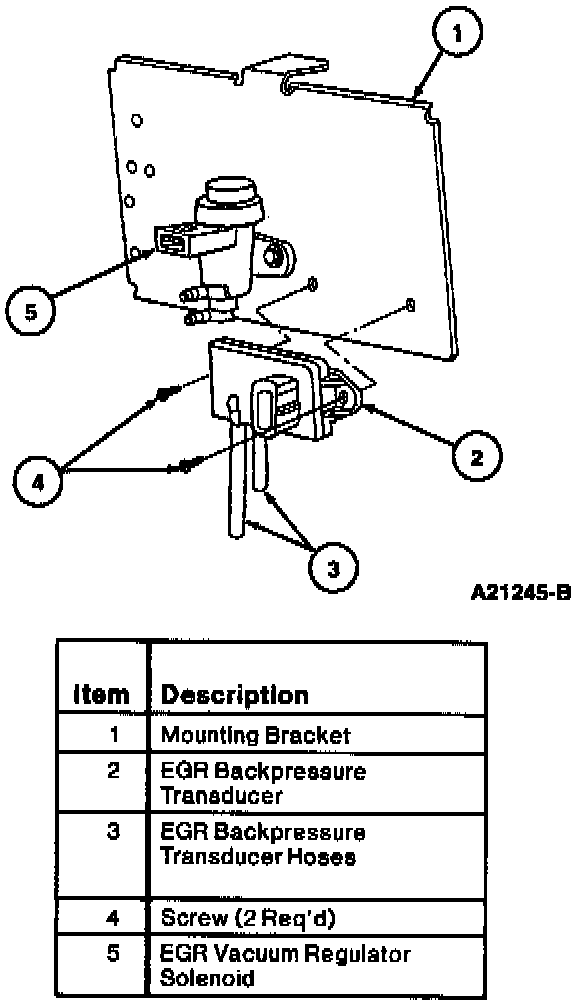 1

5

2

4

3

A21245-B

| Item | Description |
|---|---|
| 1 | Mounting Bracket |
| 2 | EGR Backpressure Transducer |
| 3 | EGR Backpressure Transducer Hoses |
| 4 | Screw (2 Req'd) |
| 5 | EGR Vacuum Regulator Solenoid |