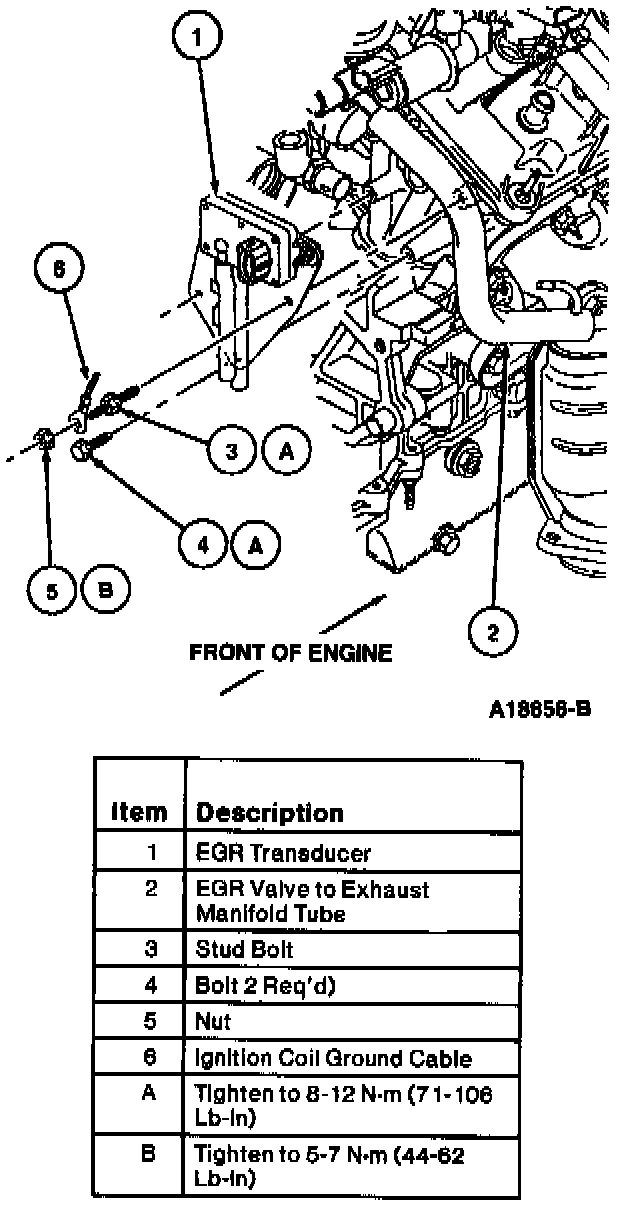 1

6

3 A

4 A

5 B

2

FRONT OF ENGINE

A18656-B

| Item | Description |
|---|---|
| 1 | EGR Transducer |
| 2 | EGR Valve to Exhaust Manifold Tube |
| 3 | Stud Bolt |
| 4 | Bolt 2 Req'd) |
| 5 | Nut |
| 6 | Ignition Coil Ground Cable |
| A | Tighten to 8-12 N·m (71-106 Lb-In) |
| B | Tighten to 5-7 N·m (44-62 Lb-In) |