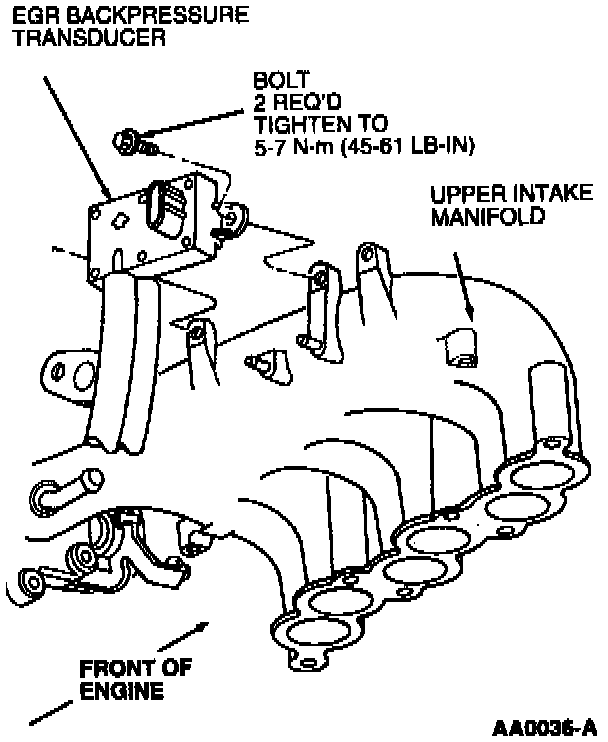 EGR BACKPRESSURE TRANSDUCER

BOLT
2 REQ'D
TIGHTEN TO
5-7 N-m (45-61 LB-IN)

UPPER INTAKE MANIFOLD

FRONT OF ENGINE

AA0036-A