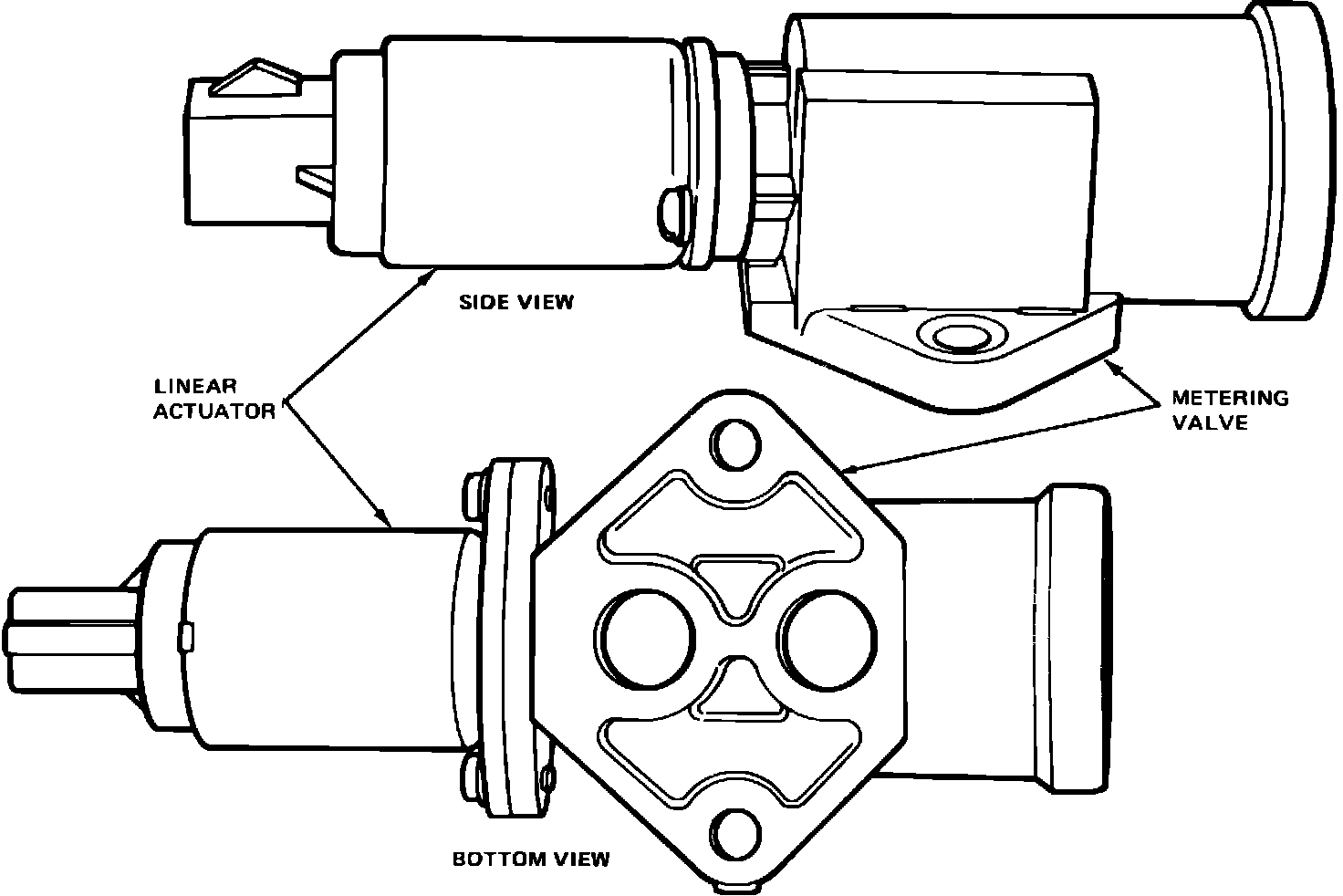 SIDE VIEW

LINEAR ACTUATOR

METERING VALVE

BOTTOM VIEW