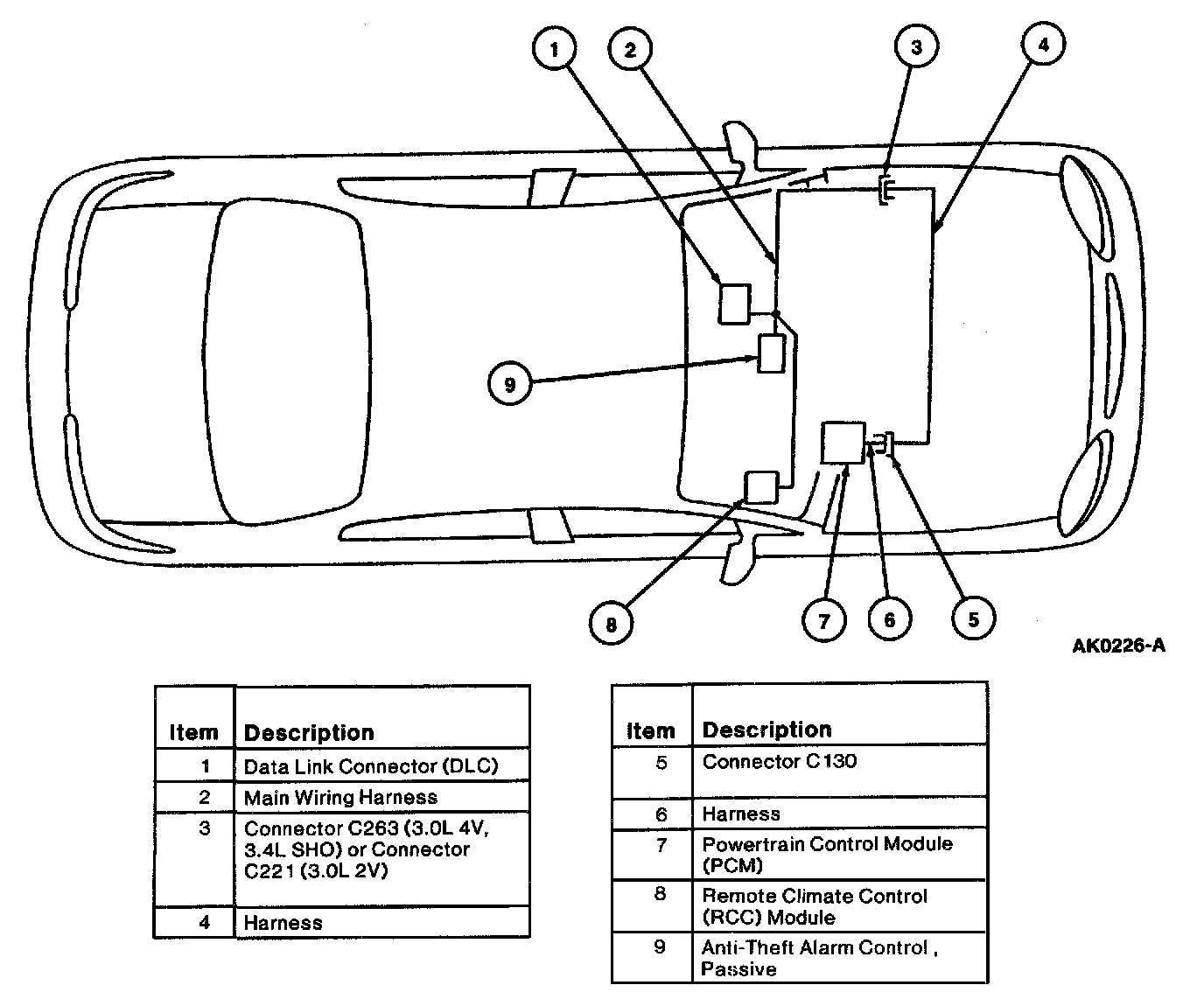 1 2 3 4

9

8 7 6 5

AK0226-A

| Item | Description |
|---|---|
| 1 | Data Link Connector (DLC) |
| 2 | Main Wiring Harness |
| 3 | Connector C263 (3.0L 4V, 3.4L SHO) or Connector C221 (3.0L 2V) |
| 4 | Harness |

| Item | Description |
|---|---|
| 5 | Connector C130 |
| 6 | Harness |
| 7 | Powertrain Control Module (PCM) |
| 8 | Remote Climate Control (RCC) Module |
| 9 | Anti-Theft Alarm Control , Passive |