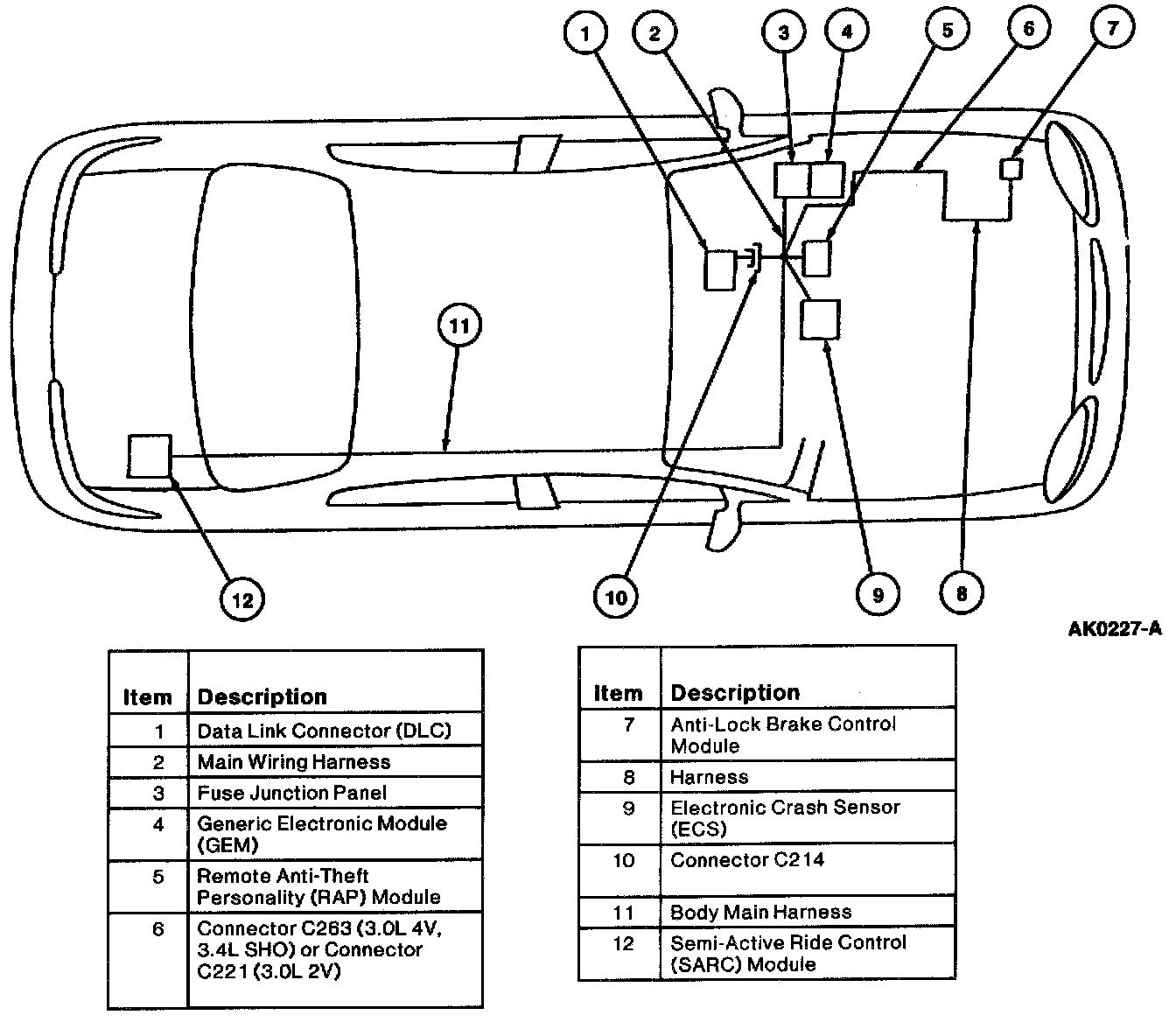 1 2 3 4 5 6 7

11

12 10 9 8

AK0227-A

| Item | Description |
|---|---|
| 1 | Data Link Connector (DLC) |
| 2 | Main Wiring Harness |
| 3 | Fuse Junction Panel |
| 4 | Generic Electronic Module (GEM) |
| 5 | Remote Anti-Theft Personality (RAP) Module |
| 6 | Connector C263 (3.0L 4V, 3.4L SHO) or Connector C221 (3.0L 2V) |

| Item | Description |
|---|---|
| 7 | Anti-Lock Brake Control Module |
| 8 | Harness |
| 9 | Electronic Crash Sensor (ECS) |
| 10 | Connector C214 |
| 11 | Body Main Harness |
| 12 | Semi-Active Ride Control (SARC) Module |