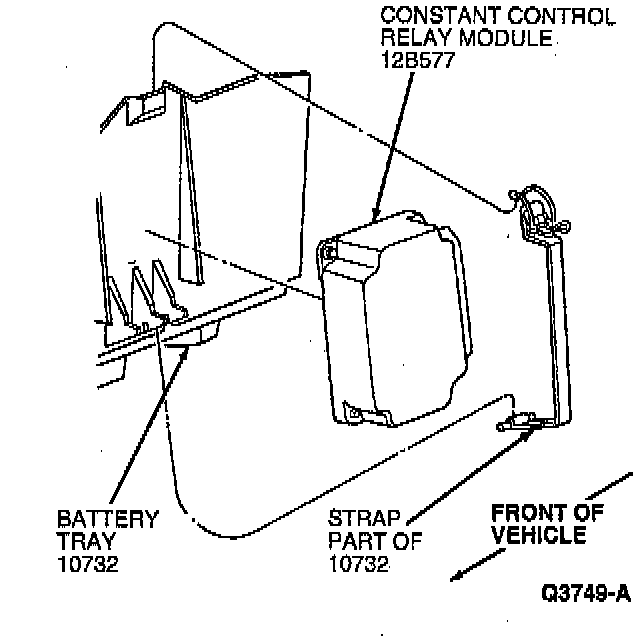 CONSTANT CONTROL RELAY MODULE 12B577

BATTERY TRAY 10732

STRAP PART OF 10732

FRONT OF VEHICLE

Q3749-A